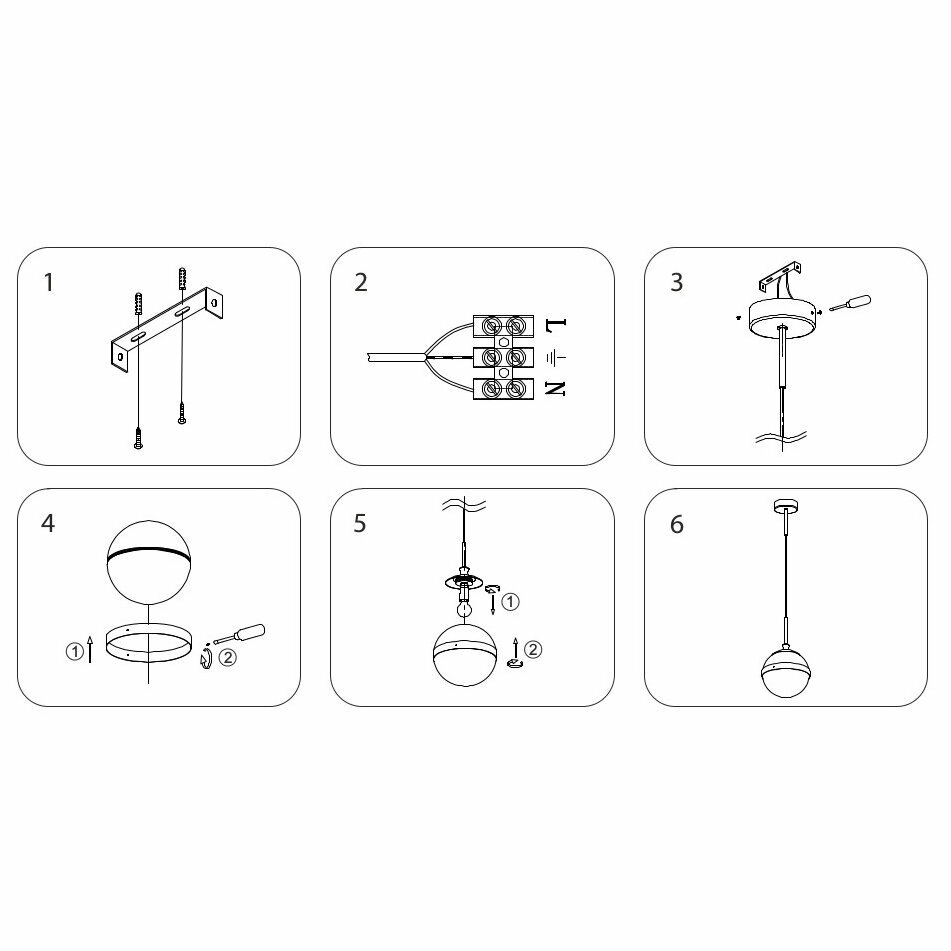 1

2

L

N

3

4

①

②

5

①

②

6