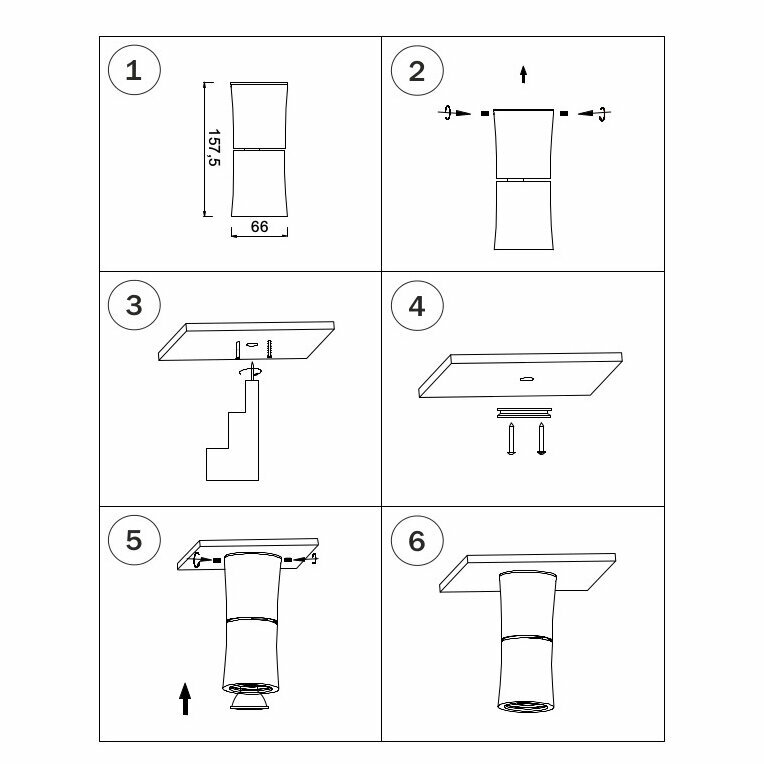 1

157,5

66

2

3

4

5

6