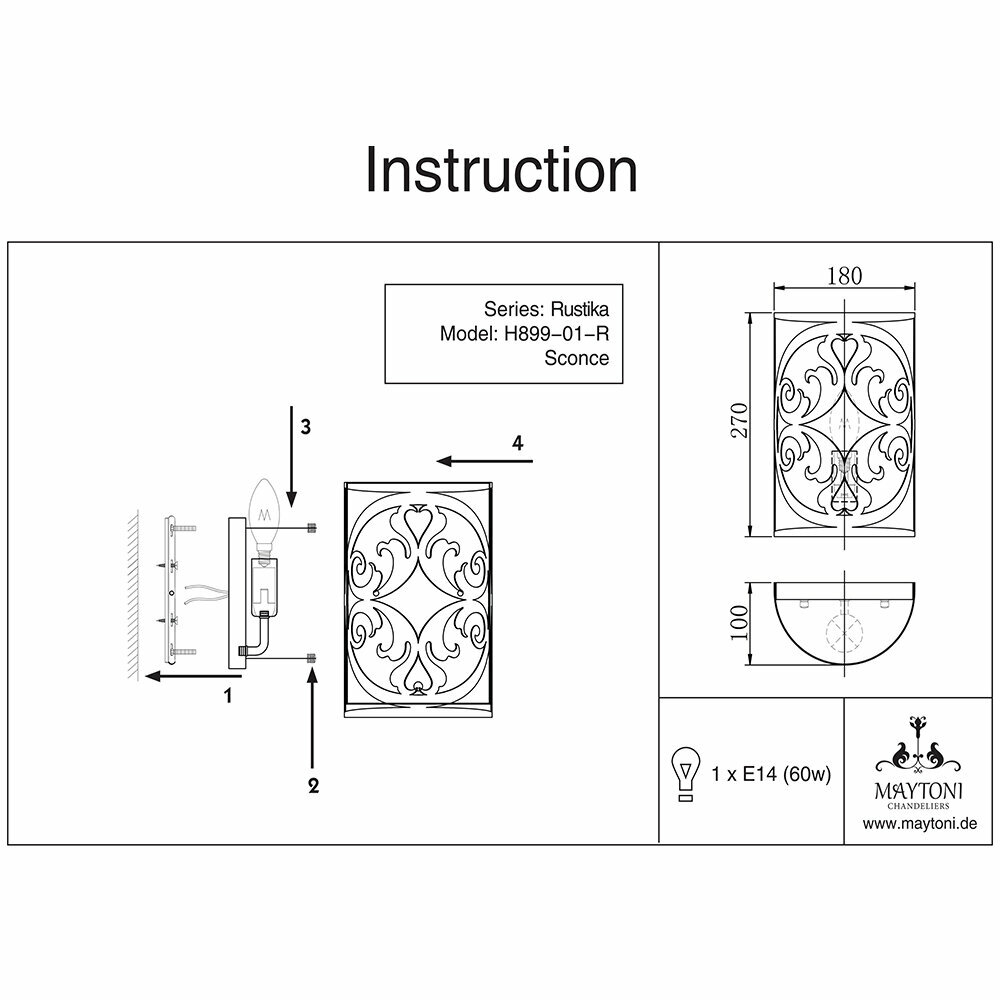 Instruction

Series: Rustika
Model: H899-01-R
Sconce

3

4

1

2

180

270

100

1 x E14 (60w)

MAYTONI
CHANDELIERS
www.maytoni.de