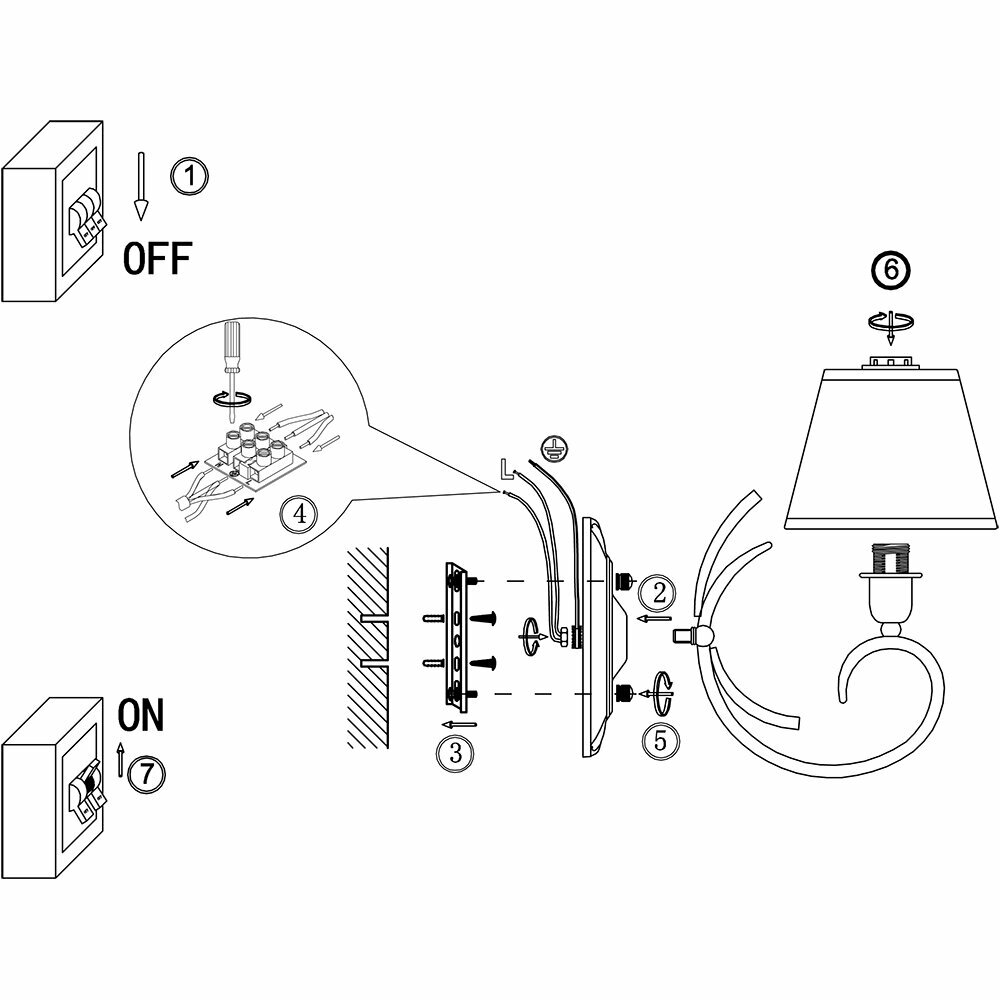 1
OFF
6
4
L
2
3
5
ON
7