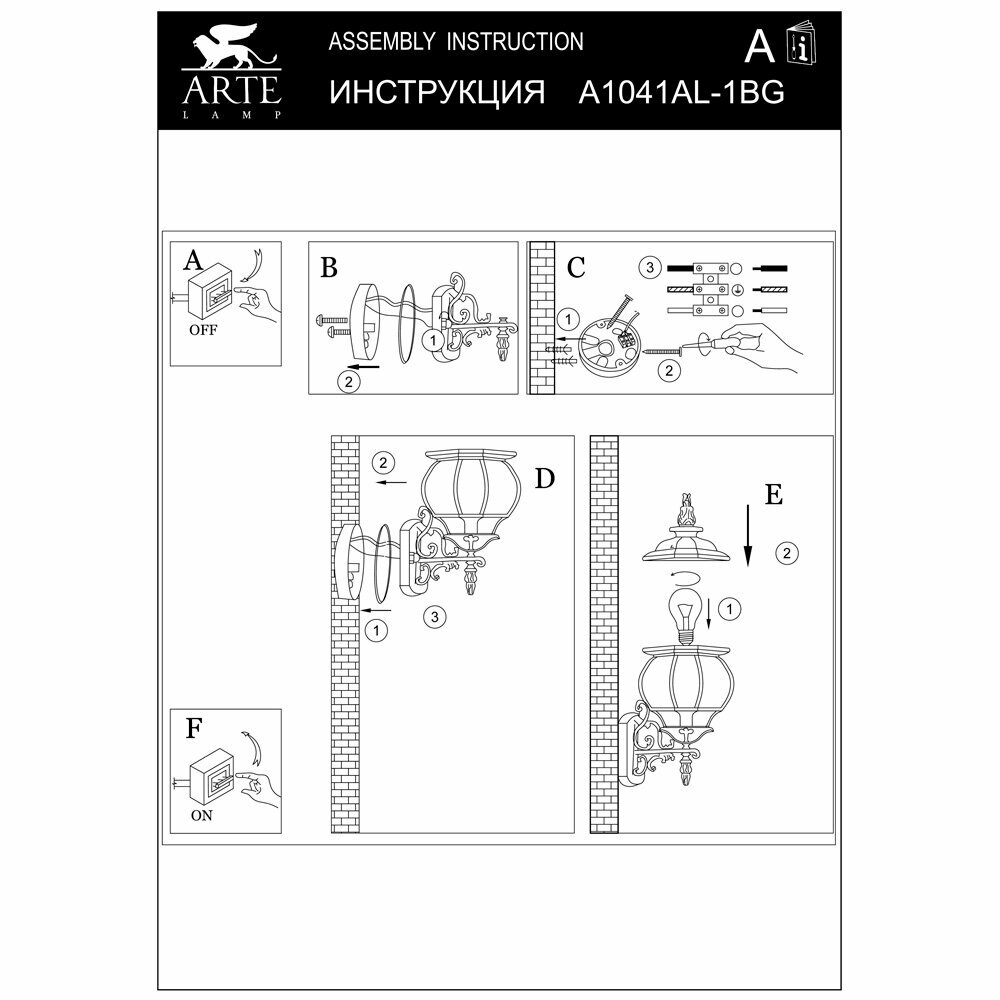 ARTE
LAMP

ASSEMBLY INSTRUCTION

ИНСТРУКЦИЯ A1041AL-1BG

A i

A
OFF

B
1
2

C
3
1
2

D
2
1
3

E
2
1

F
ON