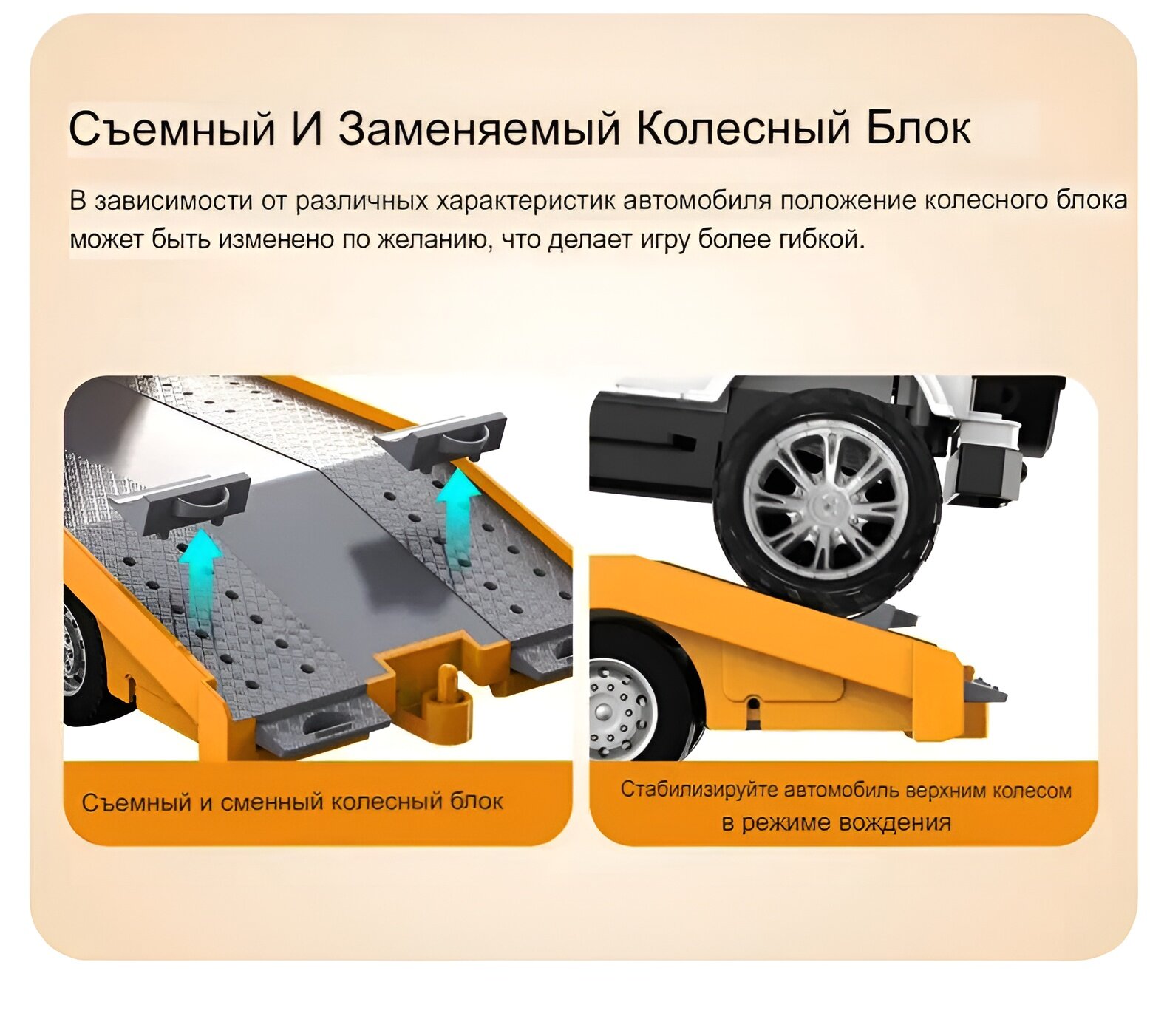 Съемный И Заменяемый Колесный Блок

В зависимости от различных характеристик автомобиля положение колесного блока может быть изменено по желанию, что делает игру более гибкой.

Съемный и сменный колесный блок

Стабилизируйте автомобиль верхним колесом в режиме вождения