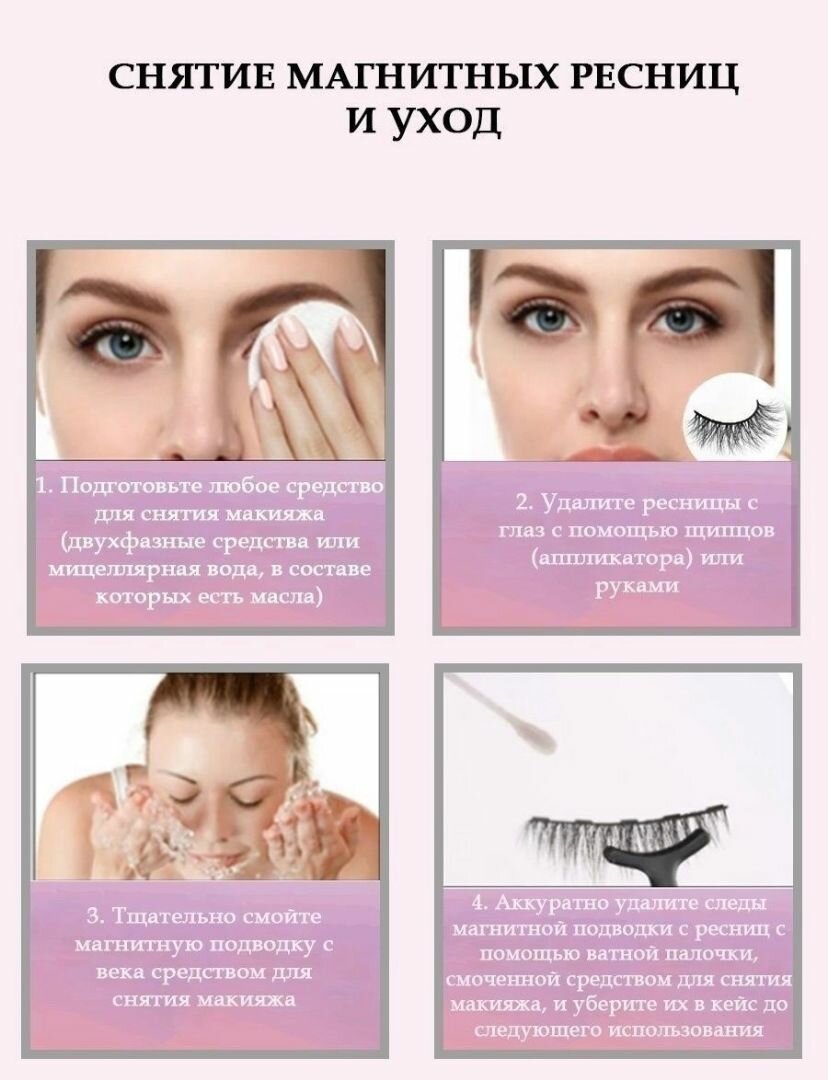 СНЯТИЕ МАГНИТНЫХ РЕСНИЦ И УХОД

1. Подготовьте любое средство для снятия макияжа (двухфазные средства или мицеллярная вода, в составе которых есть масла)

2. Удалите ресницы с глаз с помощью щипцов (аппликатора) или руками

3. Тщательно смойте магнитную подводку с века средством для снятия макияжа

4. Аккуратно удалите следы магнитной подводки с ресниц с помощью ватной палочки, смоченной средством для снятия макияжа, и уберите их в кейс до следующего использования