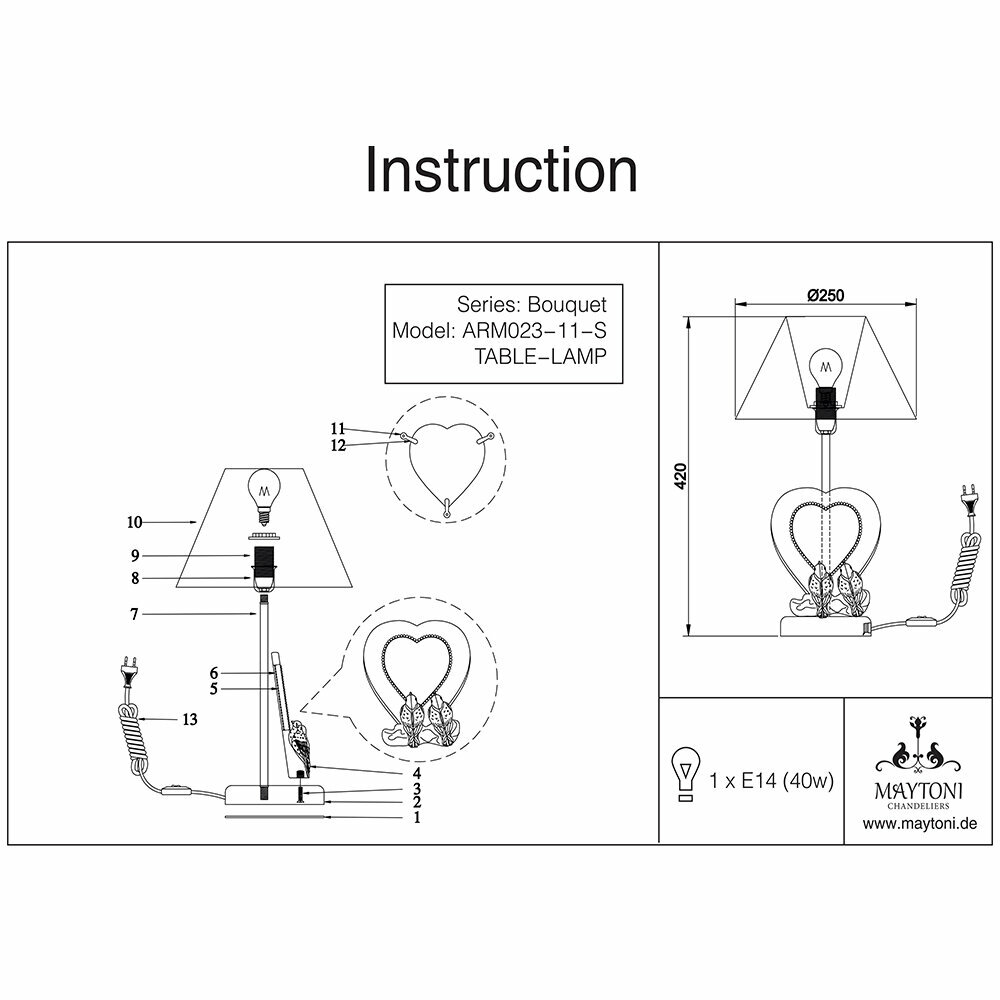 Instruction

Series: Bouquet
Model: ARM023-11-S
TABLE-LAMP

11
12
10
9
8
7
6
5
13
4
3
2
1

Ø250
420

1 x E14 (40w)

MAYTONI
CHANDELIERS
www.maytoni.de