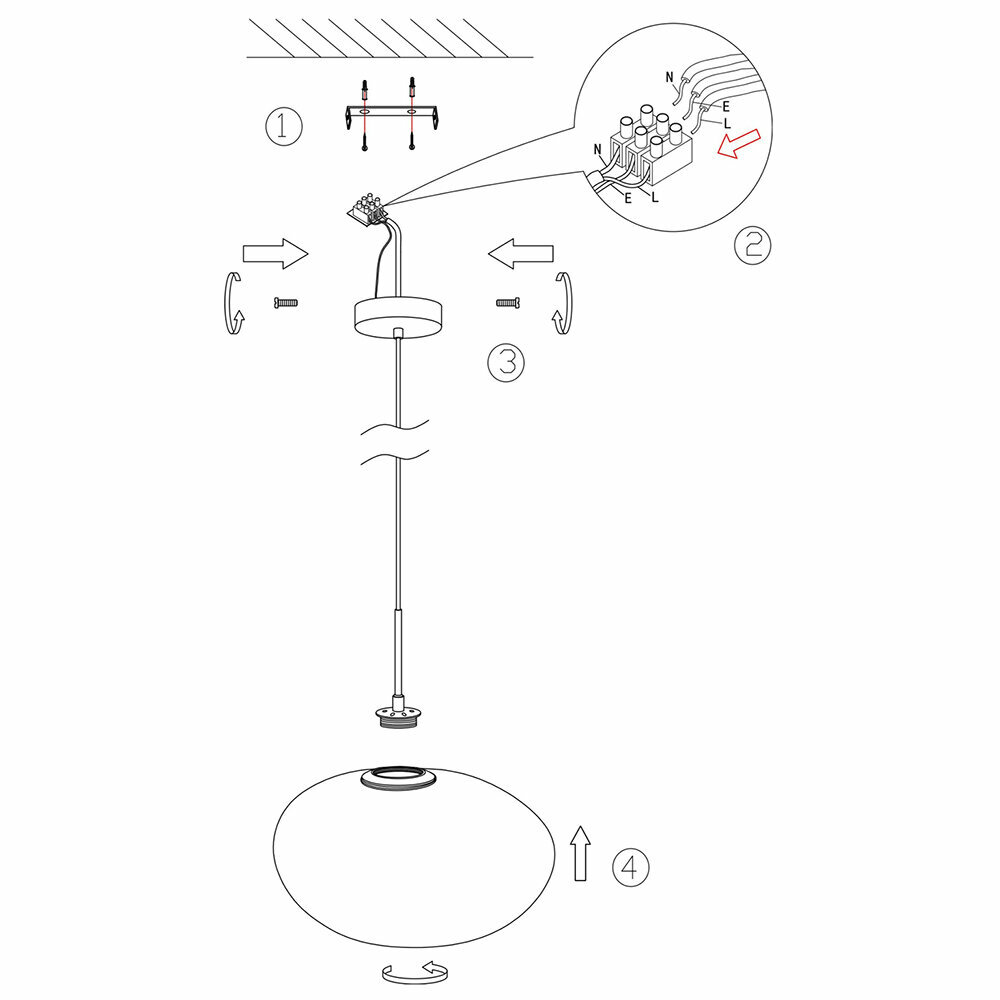 1

N
E
L
N
E
L

2

3

4