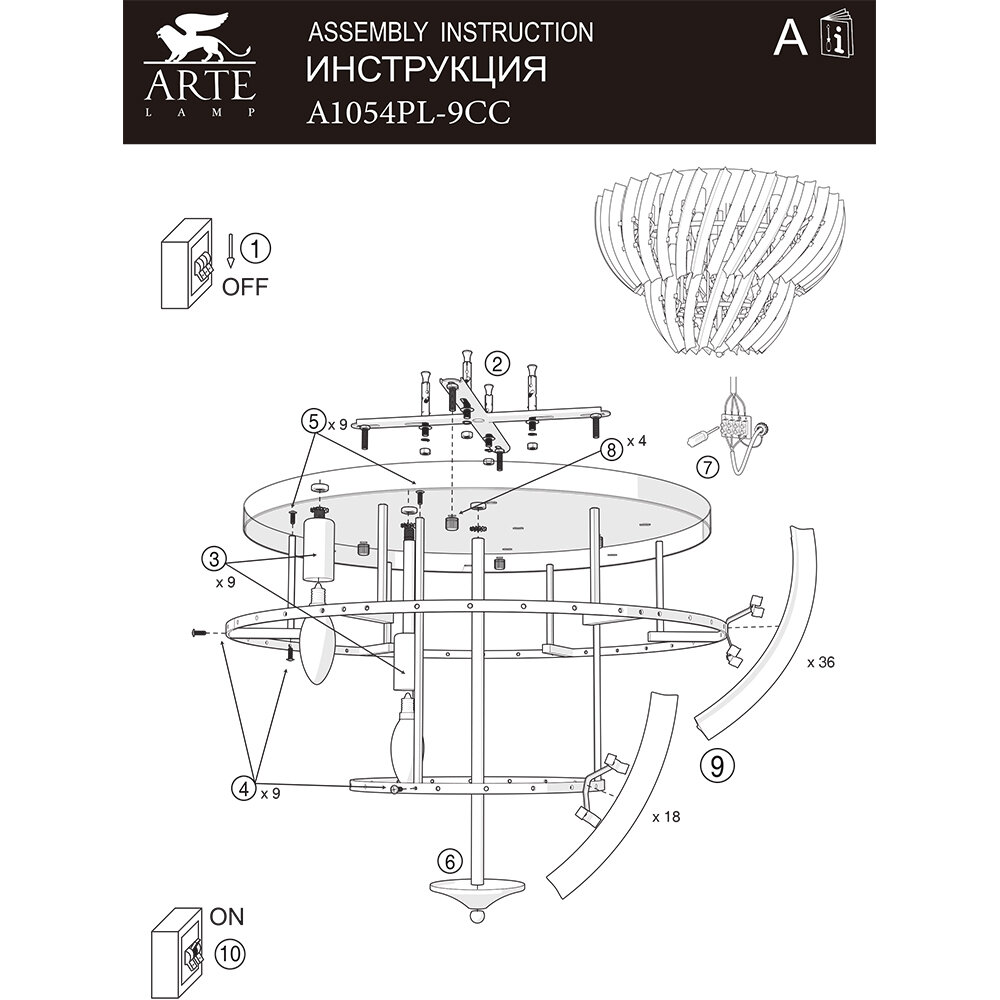 ARTE
LAMP

ASSEMBLY INSTRUCTION
ИНСТРУКЦИЯ
A1054PL-9CC

A

1
OFF

2

5 x 9

8 x 4

7

3
x 9

x 36

9

4 x 9

x 18

6

ON
10