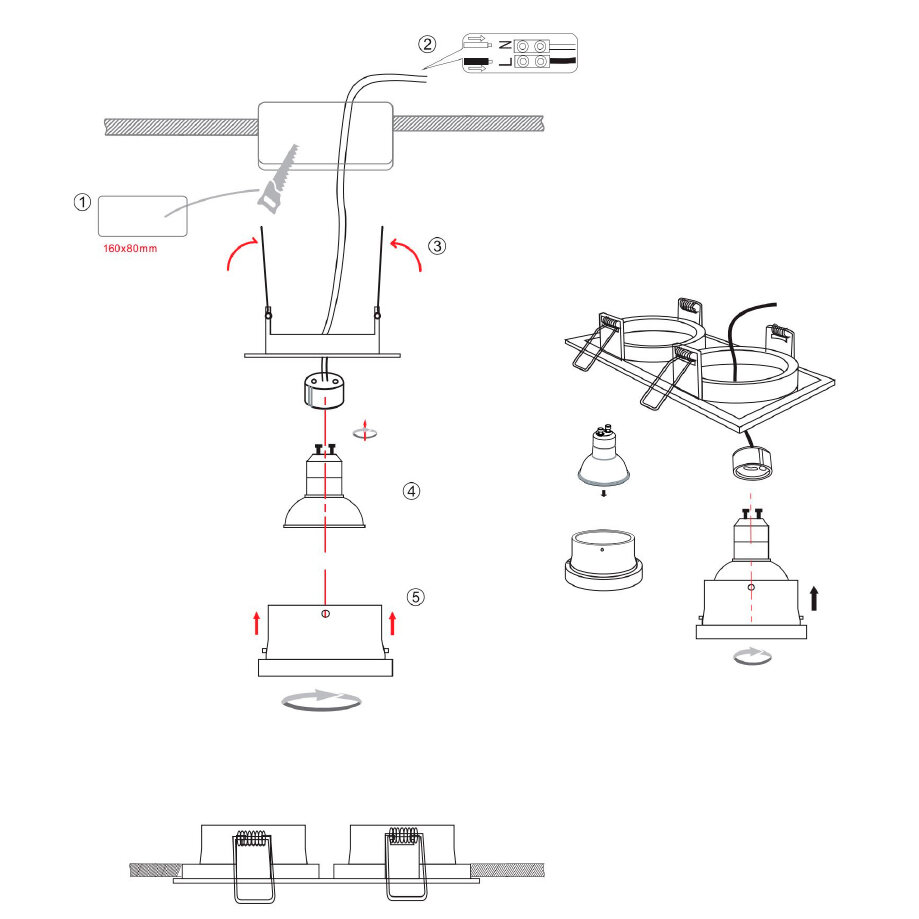 ② N L ① 160x80mm ③ ④ ⑤