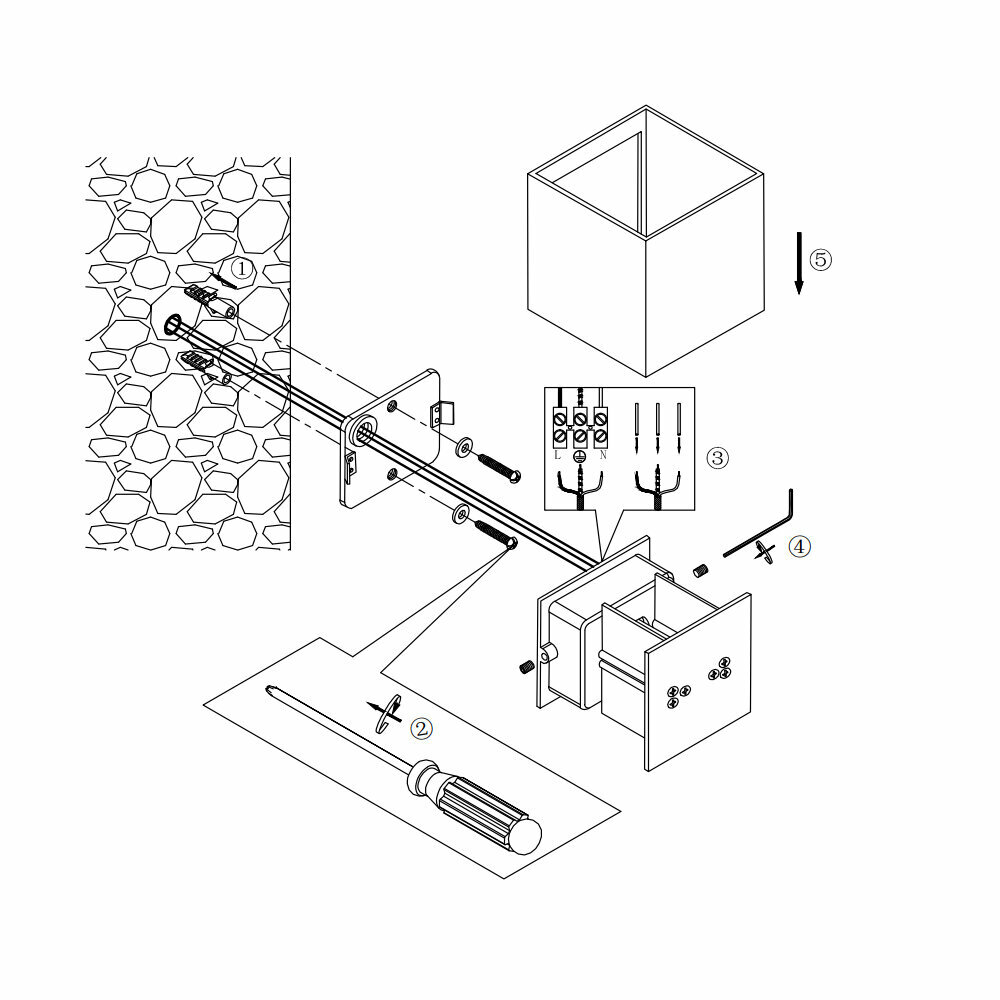 ①
⑤
L
N
③
④
②