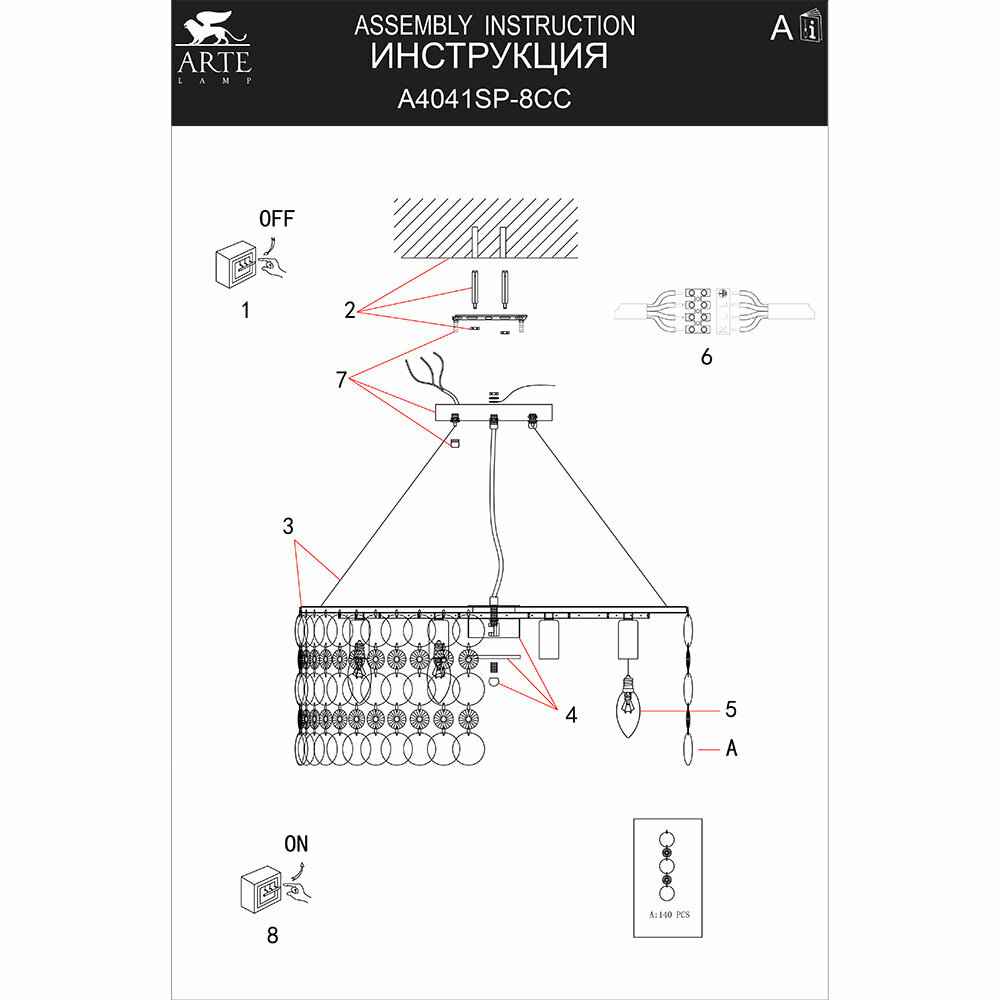 ARTE
LAMP

ASSEMBLY INSTRUCTION
ИНСТРУКЦИЯ
A4041SP-8CC

A

OFF

1

2

6

7

3

4

5

A

ON

8

A:140 PCS