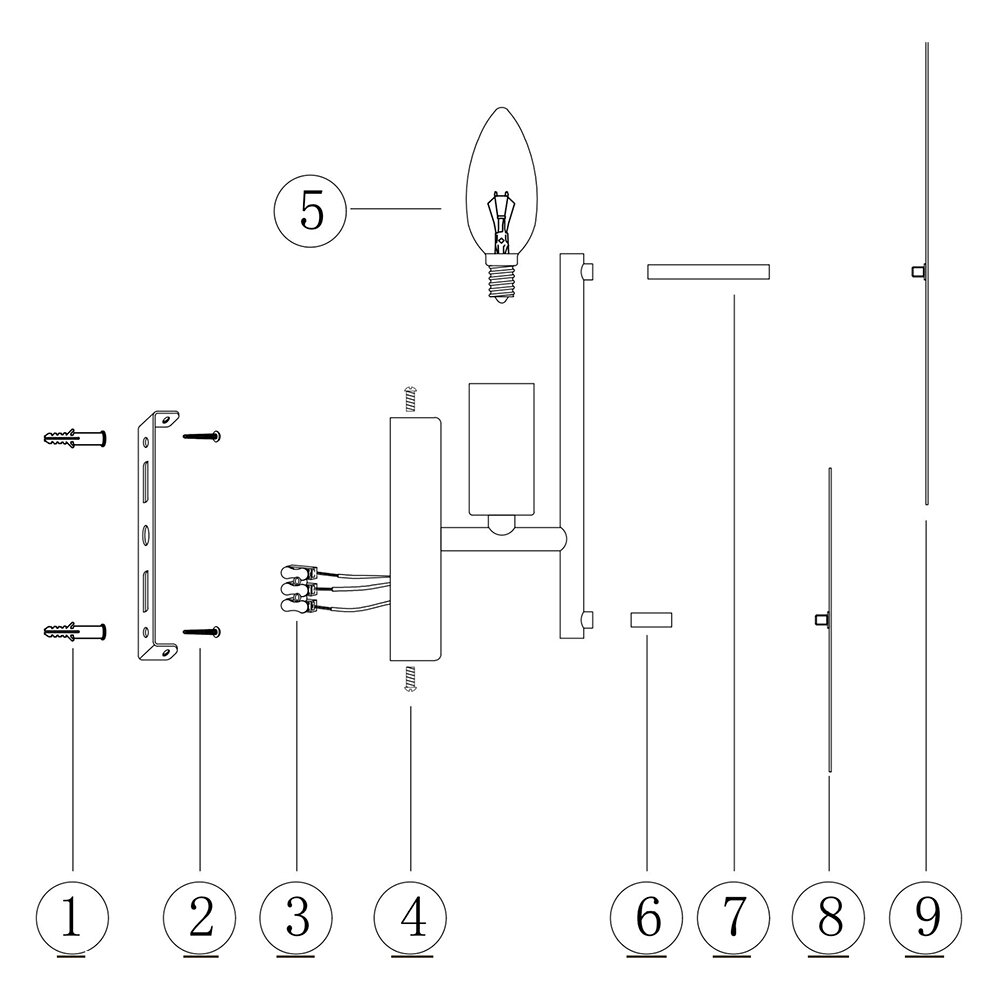 5

1 2 3 4 6 7 8 9