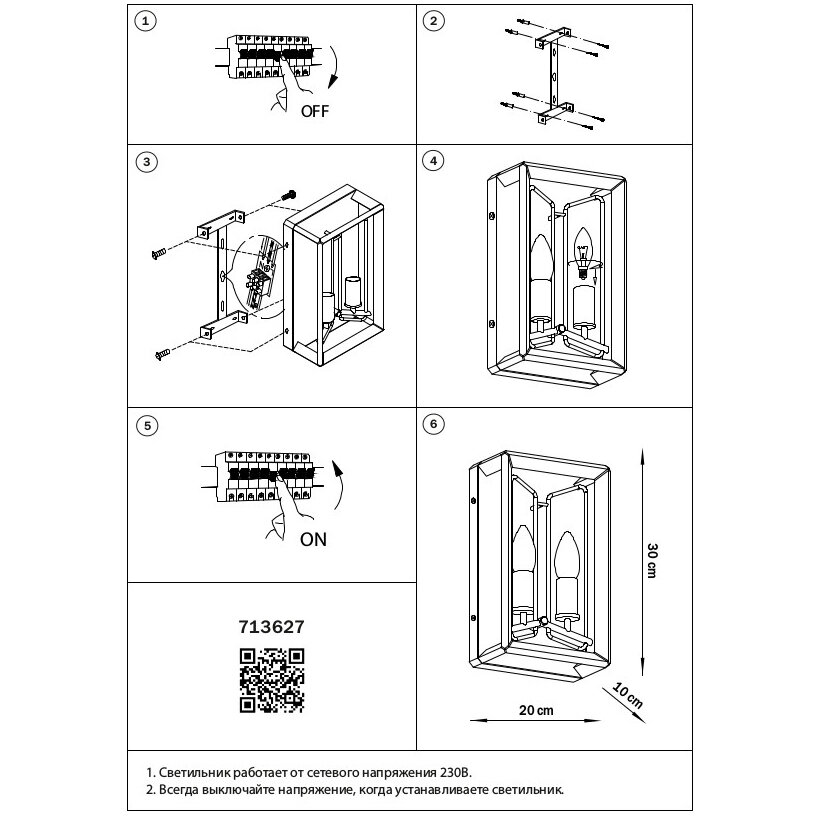 1

OFF

2

3

4

5

ON

6

30 cm

10 cm

20 cm

713627

1. Светильник работает от сетевого напряжения 230В.
2. Всегда выключайте напряжение, когда устанавливаете светильник.