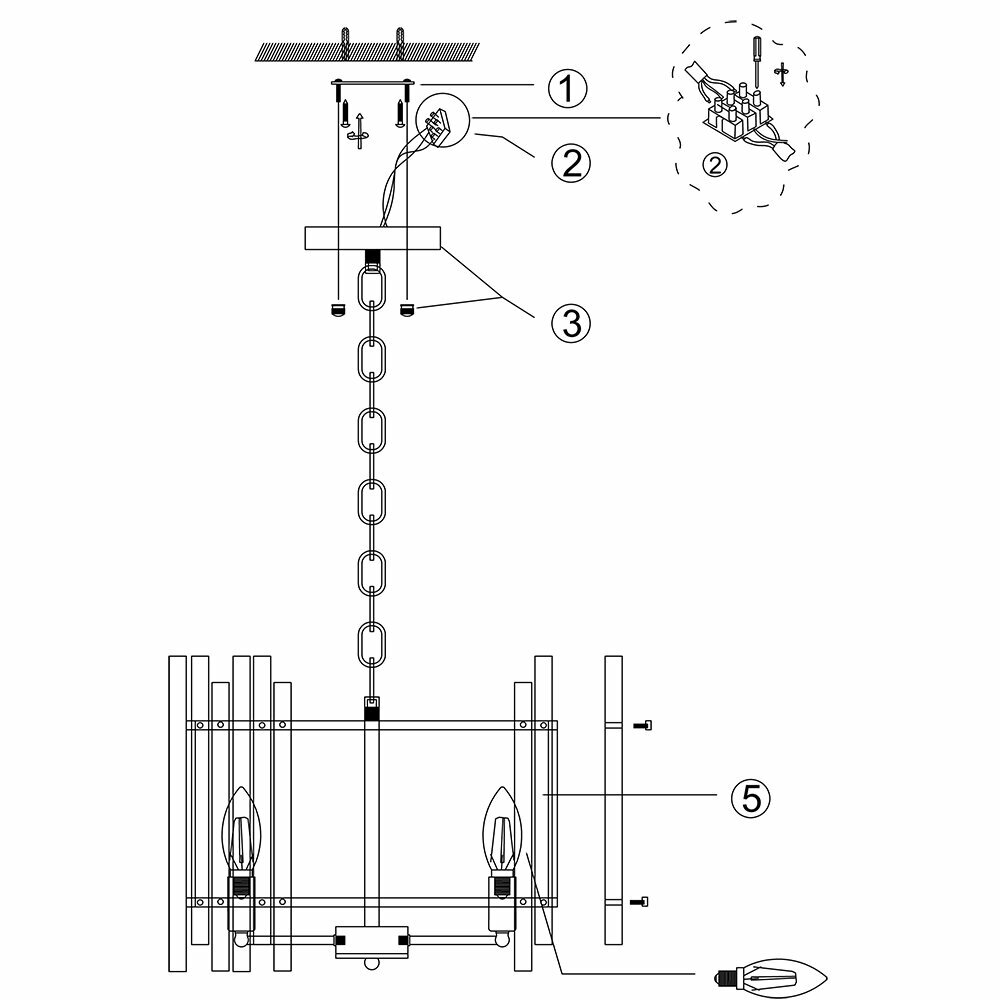 1
2
2
3
5