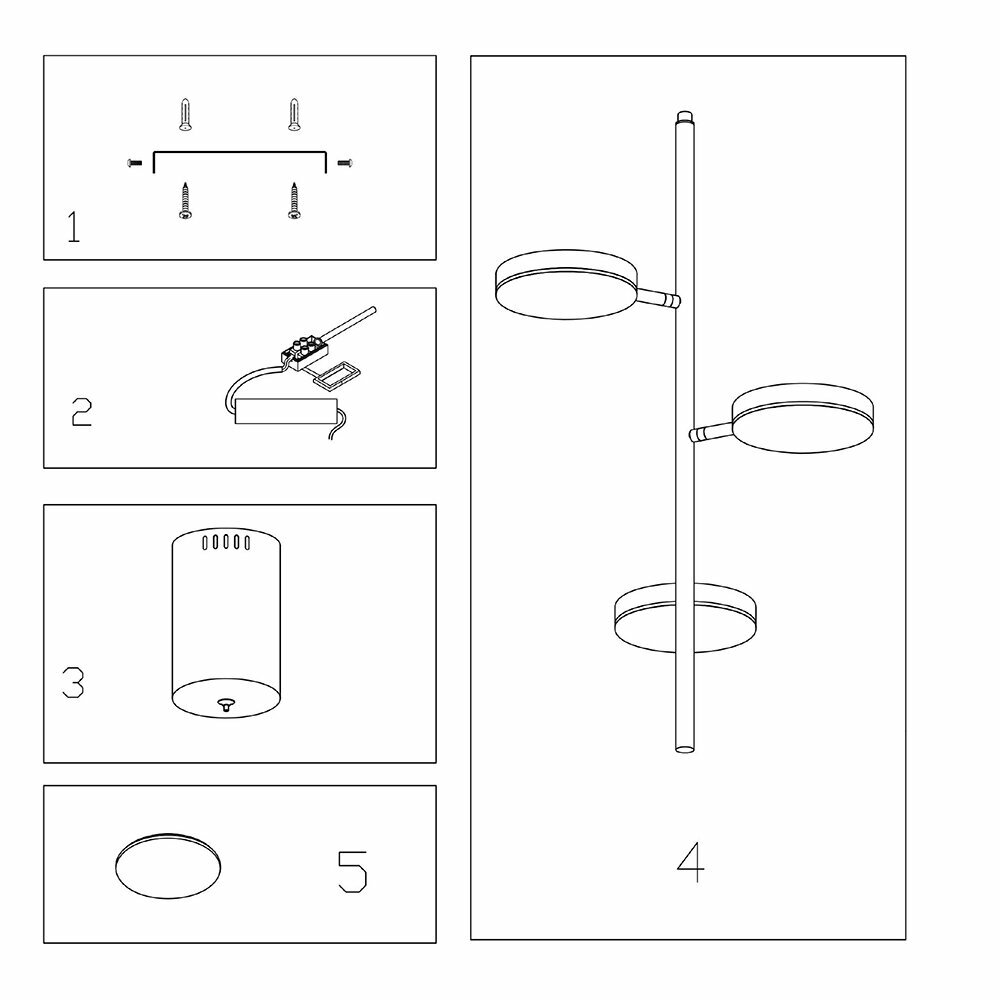 1

2

3

5

4