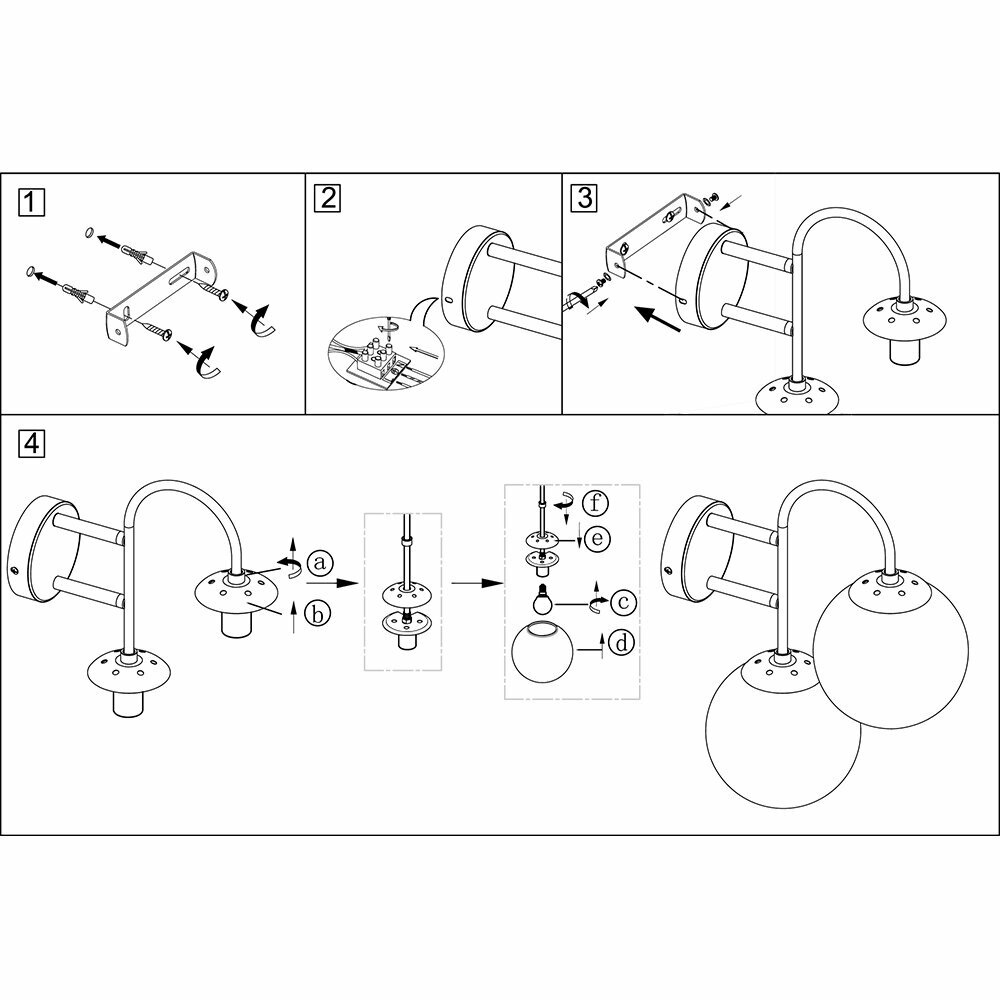 1
2
3
4
a
b
f
e
c
d