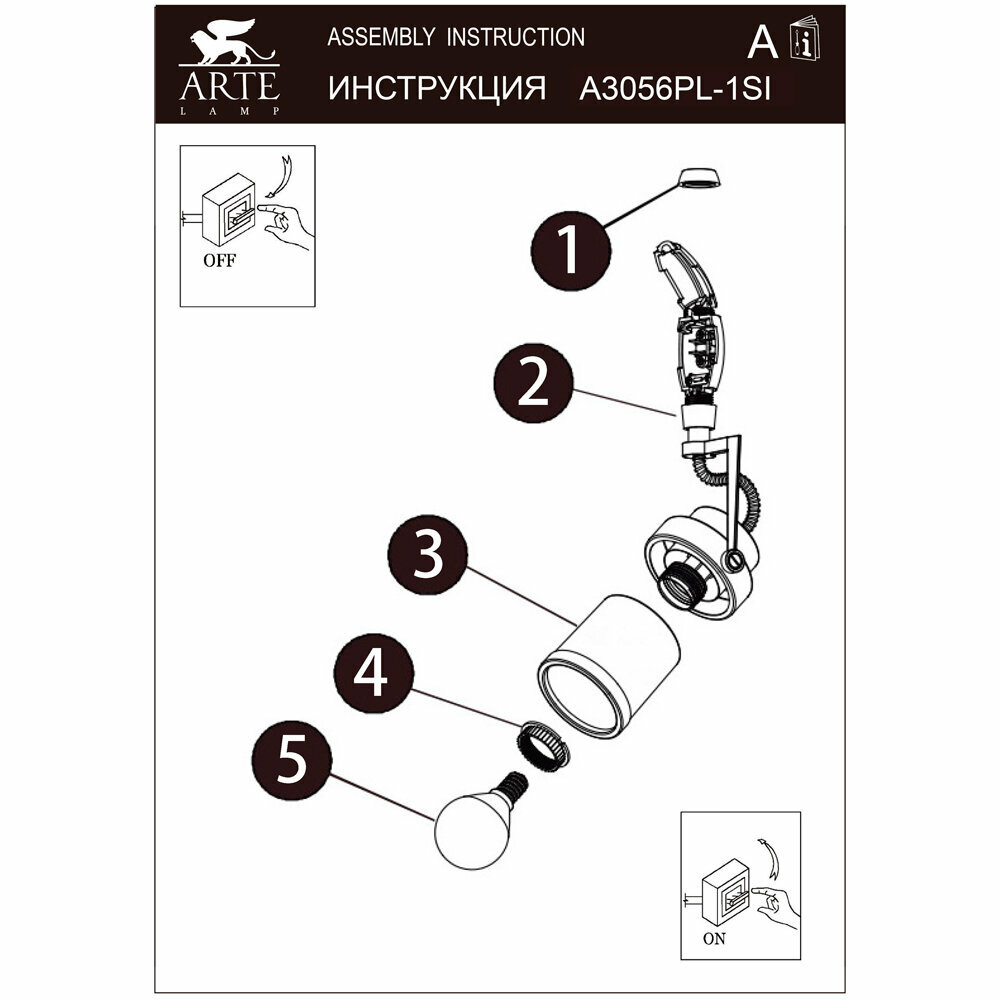 ARTE
LAMP

ASSEMBLY INSTRUCTION

ИНСТРУКЦИЯ A3056PL-1SI

A

i

OFF

1

2

3

4

5

ON