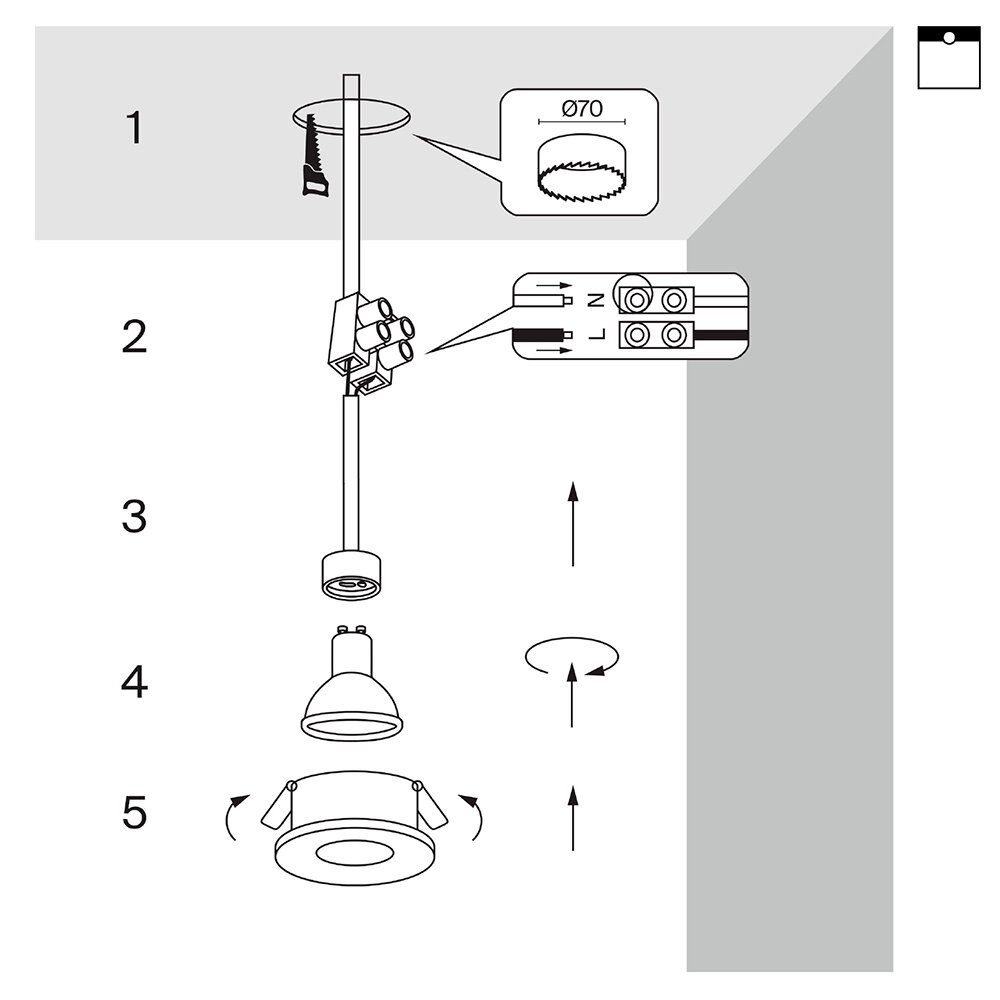 1

Ø70

2

N

L

3

4

5