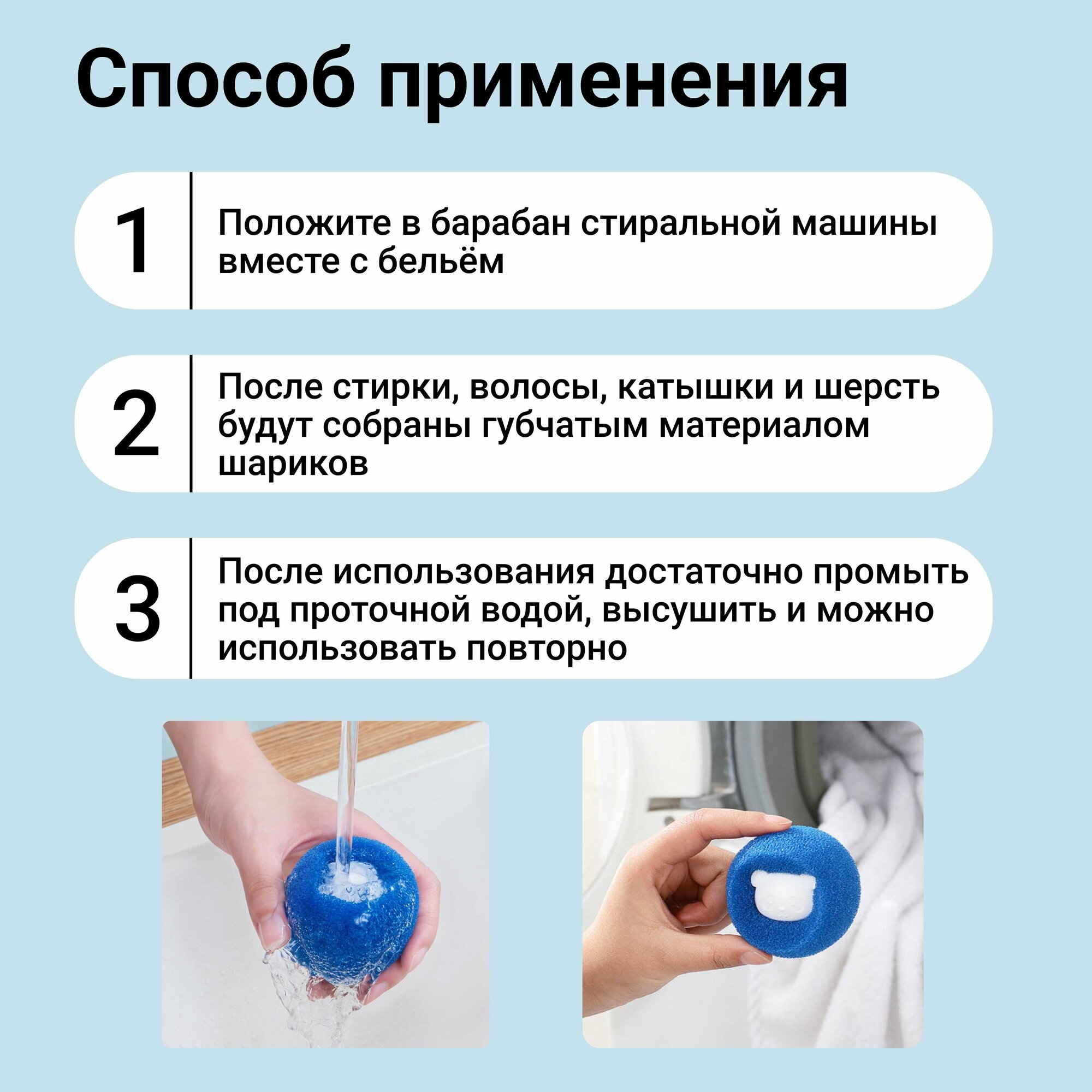 Способ применения

1 Положите в барабан стиральной машины вместе с бельём

2 После стирки, волосы, катышки и шерсть будут собраны губчатым материалом шариков

3 После использования достаточно промыть под проточной водой, высушить и можно использовать повторно