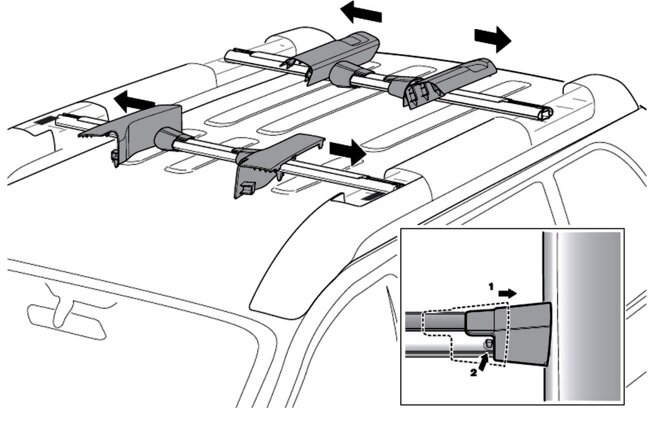 1
2