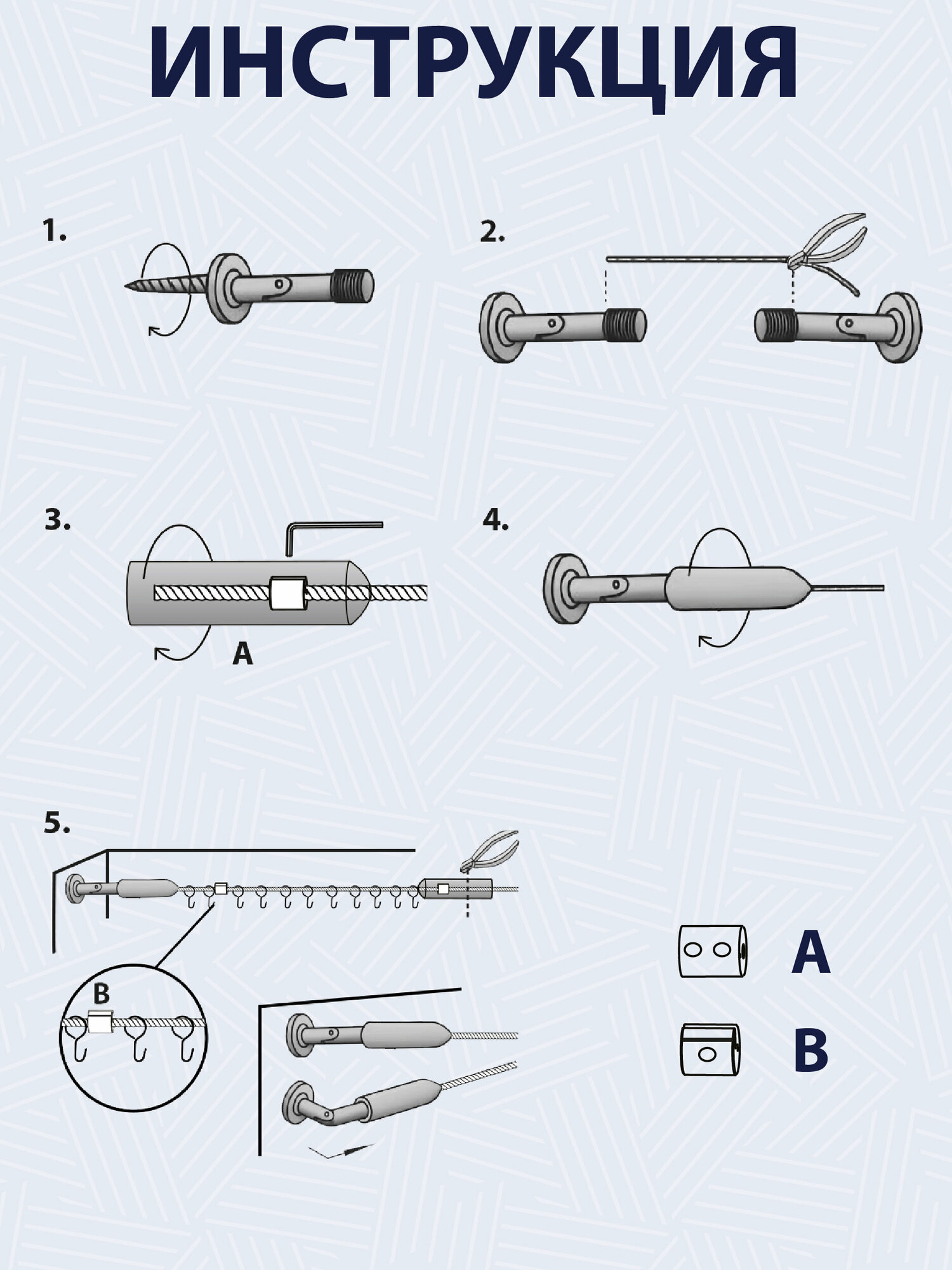 ИНСТРУКЦИЯ

1.

2.

3.

A

4.

5.

B

A

B