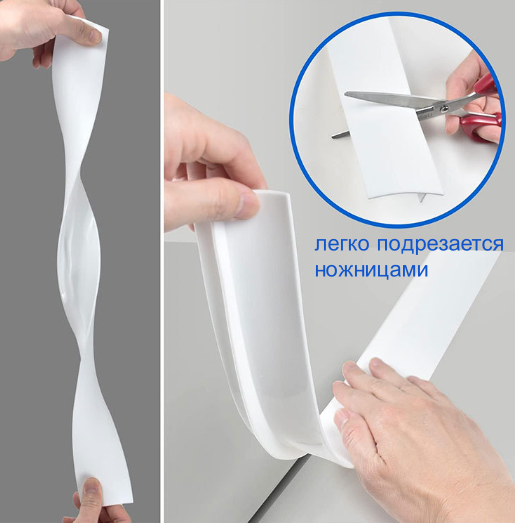 легко подрезается ножницами