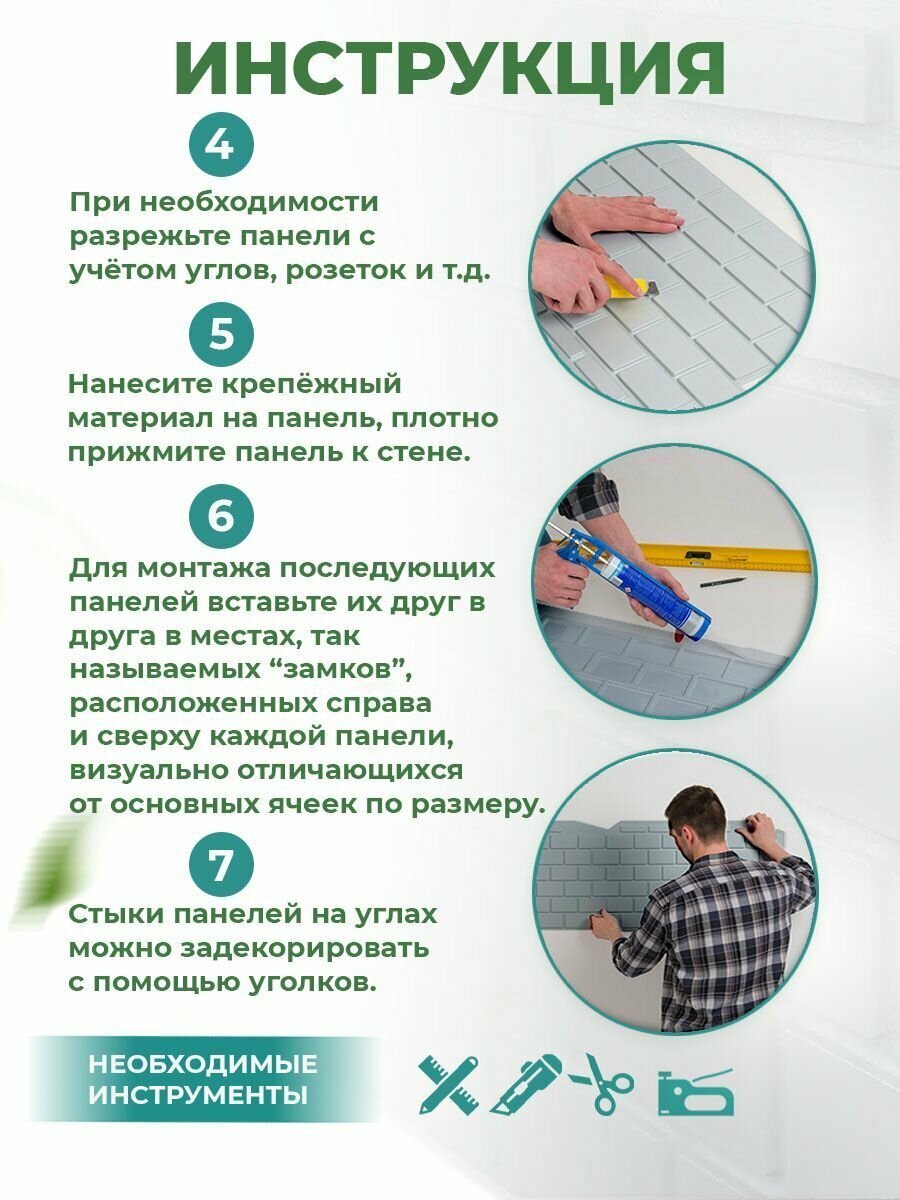 ИНСТРУКЦИЯ

4

При необходимости разрежьте панели с учётом углов, розеток и т.д.

5

Нанесите крепёжный материал на панель, плотно прижмите панель к стене.

6

Для монтажа последующих панелей вставьте их друг в друга в местах, так называемых “замков”, расположенных справа и сверху каждой панели, визуально отличающихся от основных ячеек по размеру.

7

Стыки панелей на углах можно задекорировать с помощью уголков.

НЕОБХОДИМЫЕ ИНСТРУМЕНТЫ