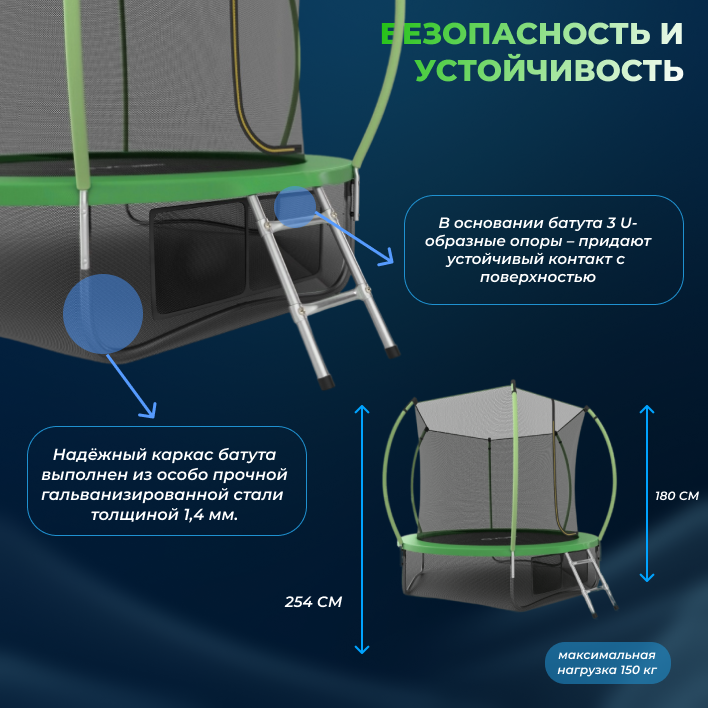 БЕЗОПАСНОСТЬ И УСТОЙЧИВОСТЬ

В основании батута 3 U-образные опоры – придают устойчивый контакт с поверхностью

Надёжный каркас батута выполнен из особо прочной гальванизированной стали толщиной 1,4 мм.

180 СМ

254 СМ

максимальная нагрузка 150 кг