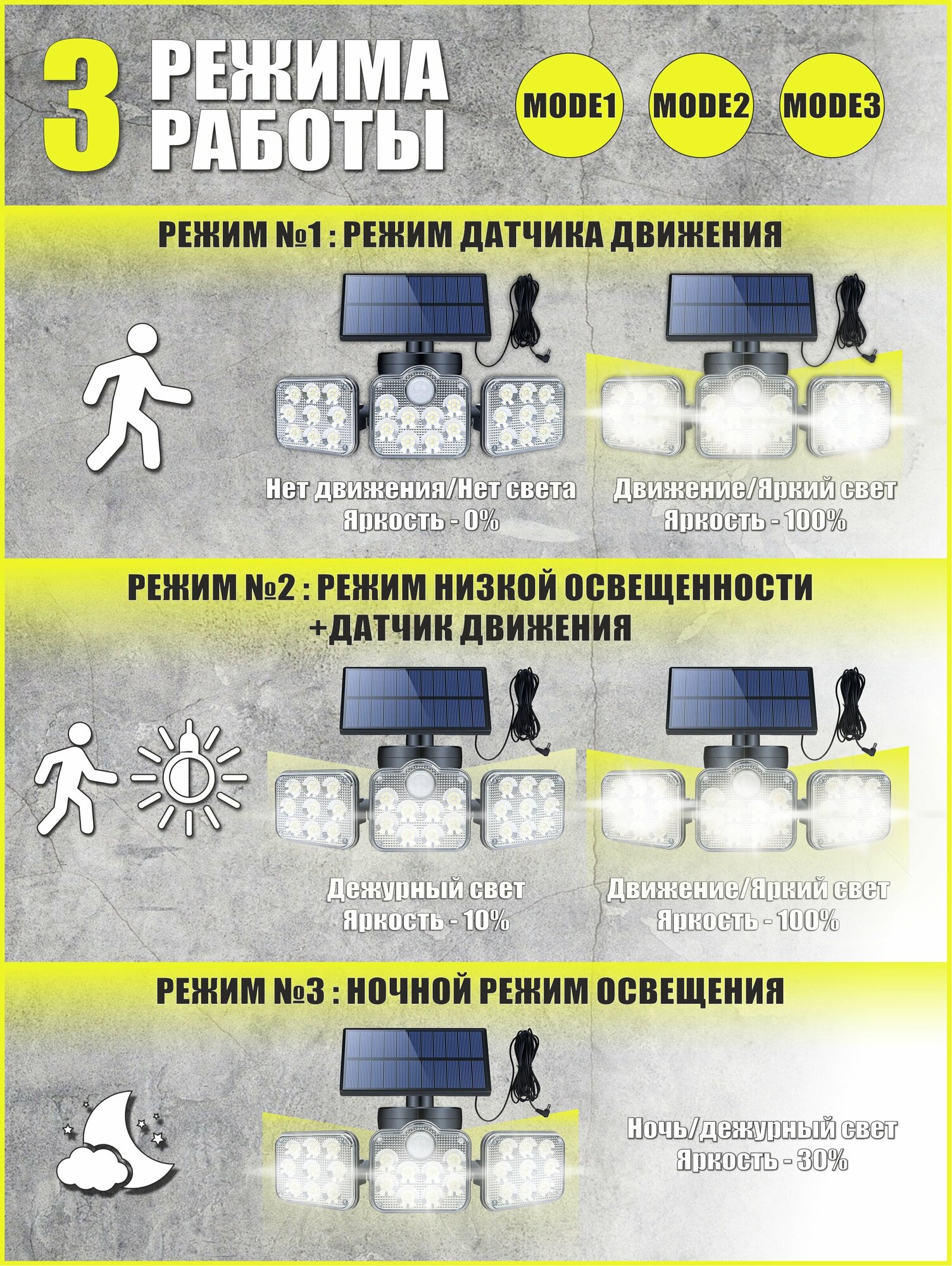 3 РЕЖИМА РАБОТЫ

MODE1

MODE2

MODE3

РЕЖИМ №1 : РЕЖИМ ДАТЧИКА ДВИЖЕНИЯ

Нет движения/Нет света
Яркость - 0%

Движение/Яркий свет
Яркость - 100%

РЕЖИМ №2 : РЕЖИМ НИЗКОЙ ОСВЕЩЕННОСТИ +ДАТЧИК ДВИЖЕНИЯ

Дежурный свет
Яркость - 10%

Движение/Яркий свет
Яркость - 100%

РЕЖИМ №3 : НОЧНОЙ РЕЖИМ ОСВЕЩЕНИЯ

Ночь/дежурный свет
Яркость - 30%