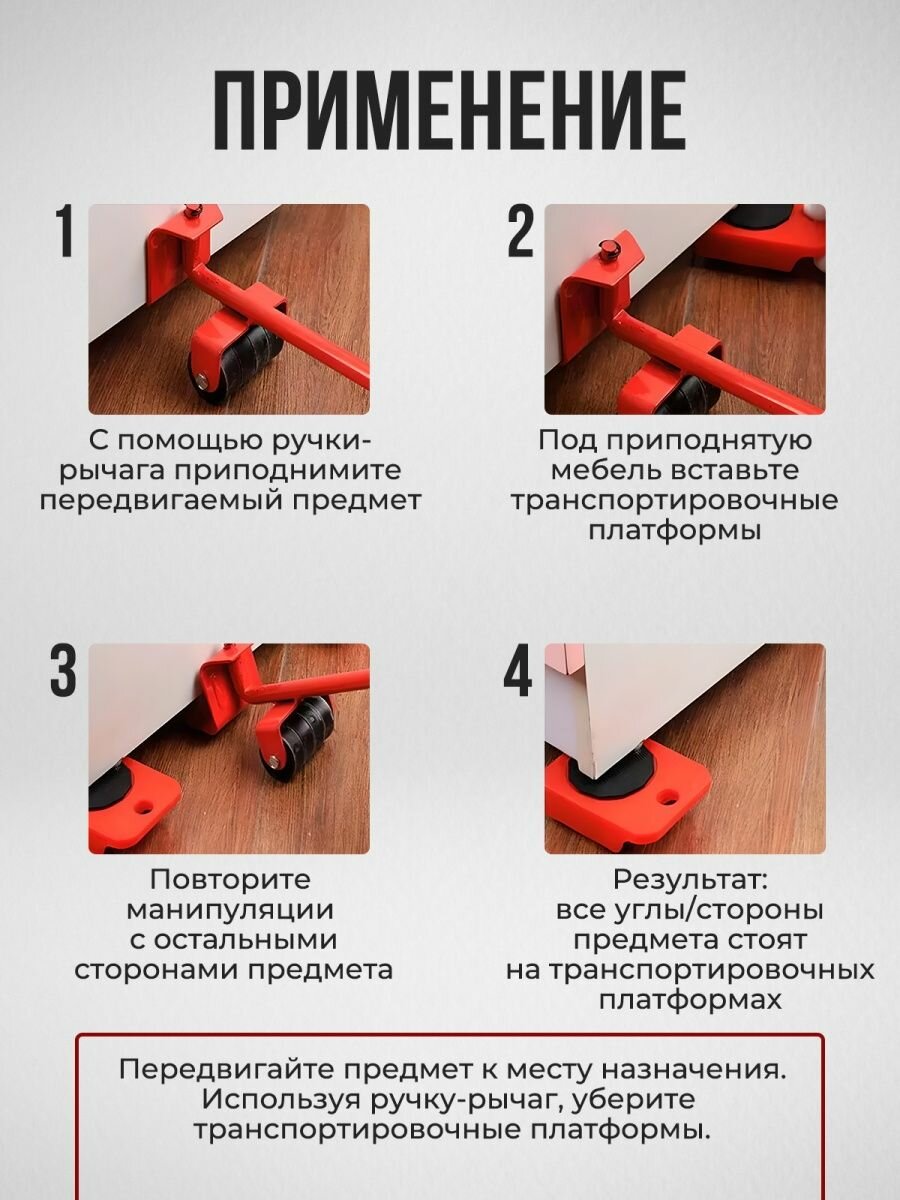 ПРИМЕНЕНИЕ

1

С помощью ручки-рычага приподнимите передвигаемый предмет

2

Под приподнятую мебель вставьте транспортировочные платформы

3

Повторите манипуляции с остальными сторонами предмета

4

Результат: все углы/стороны предмета стоят на транспортировочных платформах

Передвигайте предмет к месту назначения. Используя ручку-рычаг, уберите транспортировочные платформы.