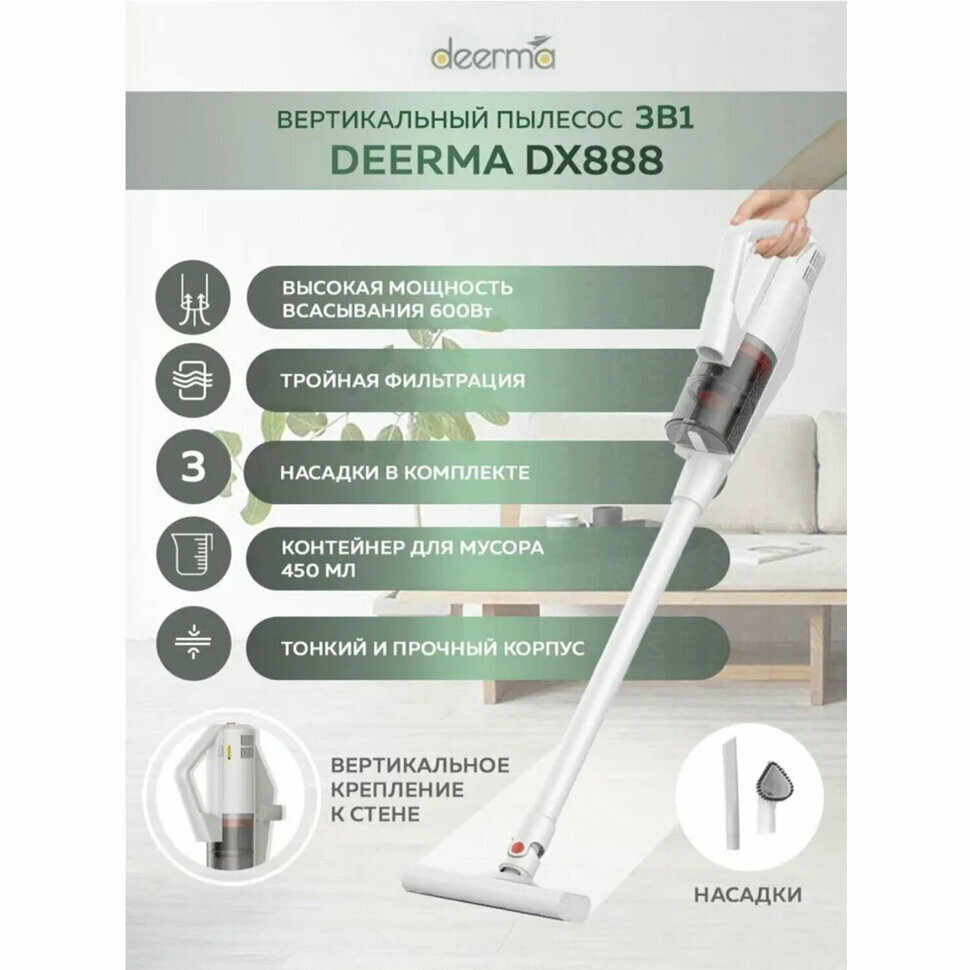 deerma

ВЕРТИКАЛЬНЫЙ ПЫЛЕСОС 3В1
DEERMA DX888

ВЫСОКАЯ МОЩНОСТЬ ВСАСЫВАНИЯ 600Вт

ТРОЙНАЯ ФИЛЬТРАЦИЯ

3

НАСАДКИ В КОМПЛЕКТЕ

КОНТЕЙНЕР ДЛЯ МУСОРА 450 МЛ

ТОНКИЙ И ПРОЧНЫЙ КОРПУС

ВЕРТИКАЛЬНОЕ КРЕПЛЕНИЕ К СТЕНЕ

НАСАДКИ