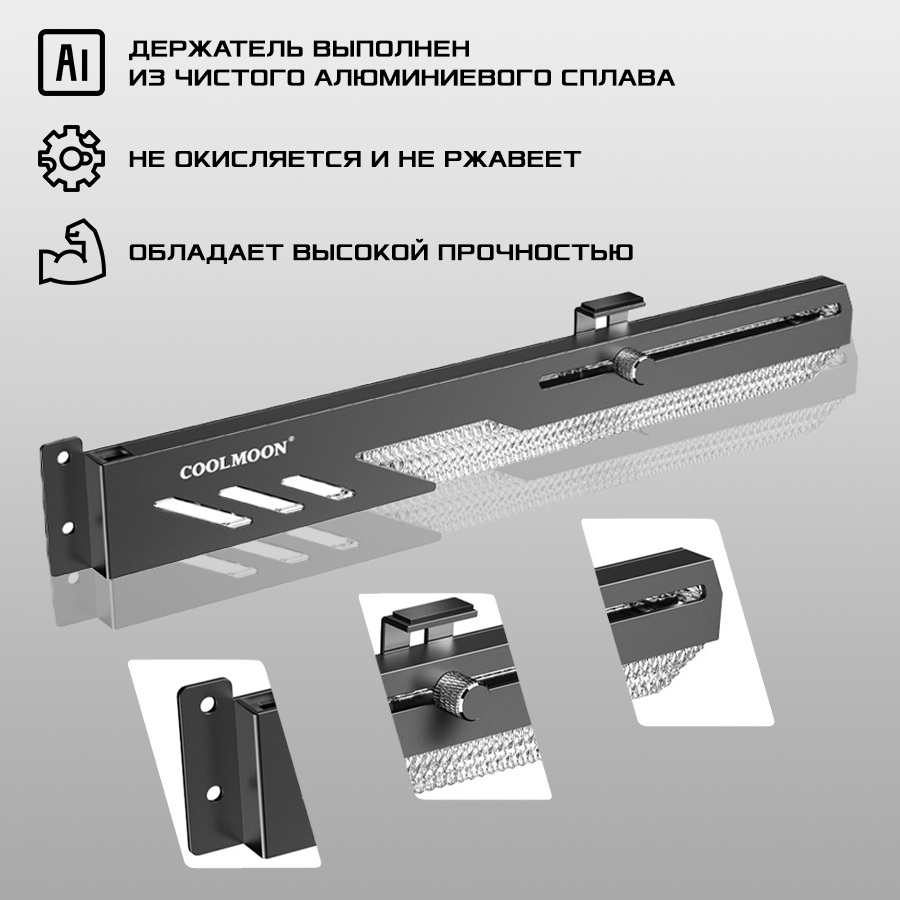 Al

ДЕРЖАТЕЛЬ ВЫПОЛНЕН ИЗ ЧИСТОГО АЛЮМИНИЕВОГО СПЛАВА

НЕ ОКИСЛЯЕТСЯ И НЕ РЖАВЕЕТ

ОБЛАДАЕТ ВЫСОКОЙ ПРОЧНОСТЬЮ

COOLMOON®