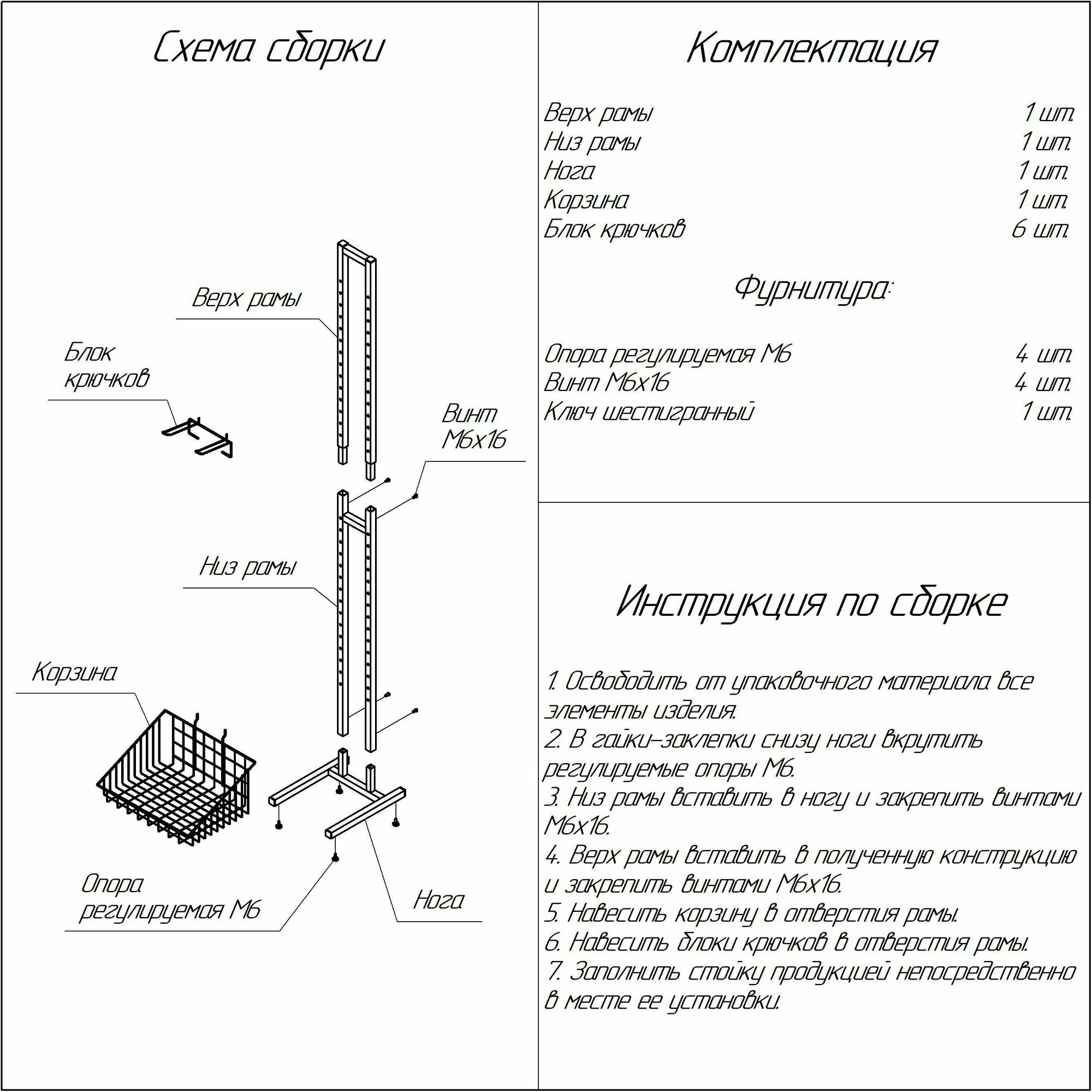 Схема сборки

Верх рамы

Блок крючков

Винт М6х16

Низ рамы

Корзина

Опора регулируемая М6

Нога

Комплектация

| | |
|---|---|
| Верх рамы | 1 шт. |
| Низ рамы | 1 шт. |
| Нога | 1 шт. |
| Корзина | 1 шт. |
| Блок крючков | 6 шт. |

Фурнитура:

| | |
|---|---|
| Опора регулируемая М6 | 4 шт. |
| Винт М6х16 | 4 шт. |
| Ключ шестигранный | 1 шт. |

Инструкция по сборке

1. Освободить от упаковочного материала все элементы изделия.
2. В гайки-заклепки снизу ноги вкрутить регулируемые опоры М6.
3. Низ рамы вставить в ногу и закрепить винтами М6х16.
4. Верх рамы вставить в полученную конструкцию и закрепить винтами М6х16.
5. Навесить корзину в отверстия рамы.
6. Навесить блоки крючков в отверстия рамы.
7. Заполнить стойку продукцией непосредственно в месте ее установки.