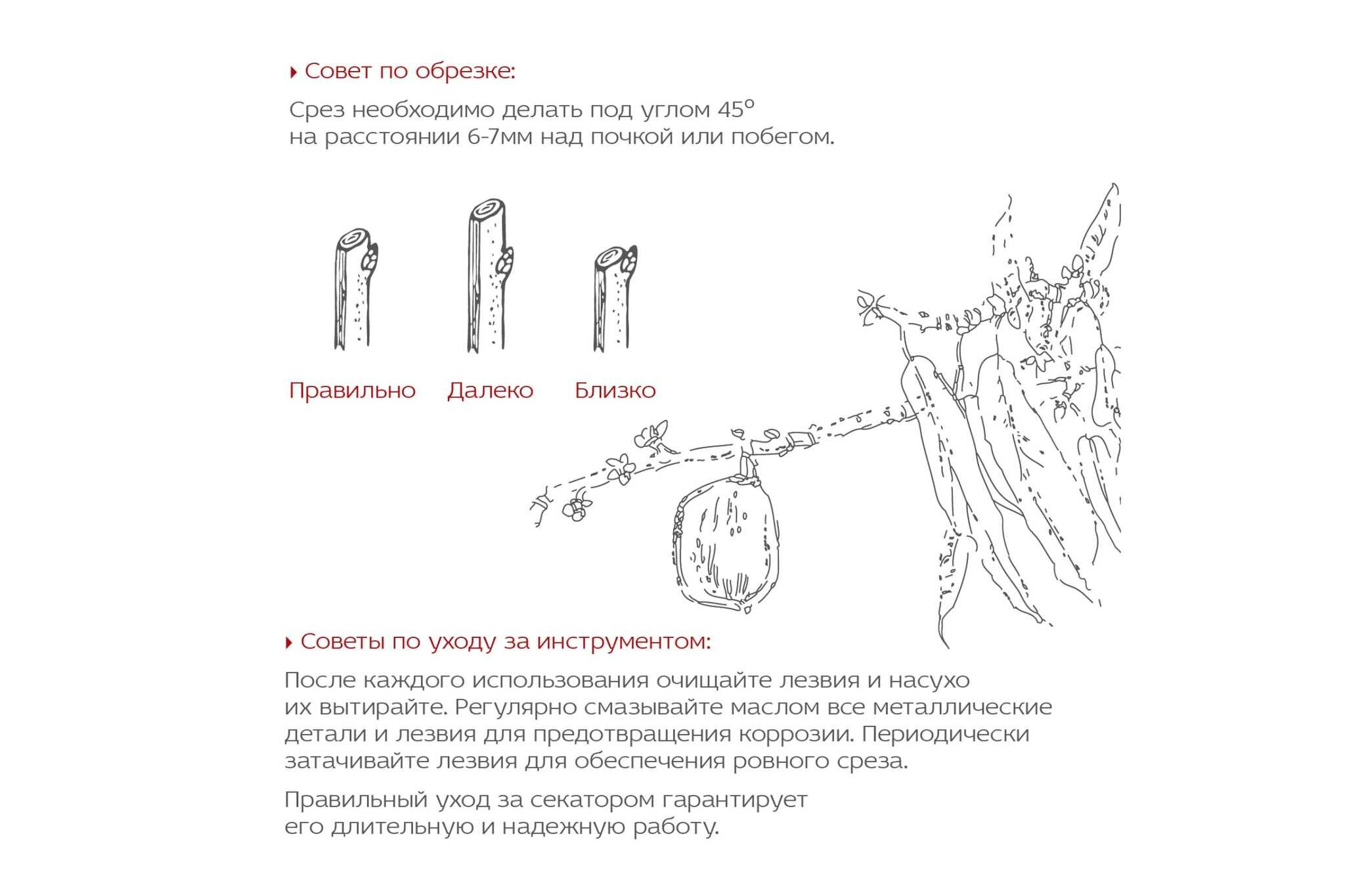 Совет по обрезке:

Срез необходимо делать под углом 45°
на расстоянии 6-7мм над почкой или побегом.

Правильно Далеко Близко

Советы по уходу за инструментом:

После каждого использования очищайте лезвия и насухо их вытирайте. Регулярно смазывайте маслом все металлические детали и лезвия для предотвращения коррозии. Периодически затачивайте лезвия для обеспечения ровного среза.

Правильный уход за секатором гарантирует его длительную и надежную работу.