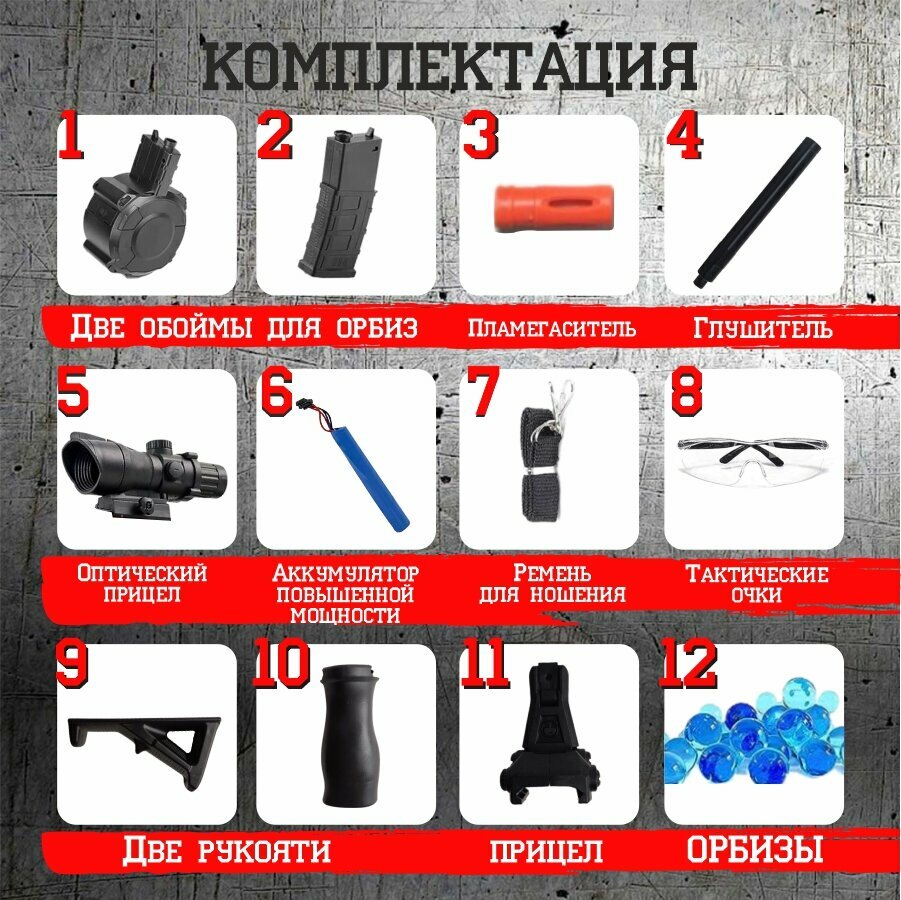 КОМПЛЕКТАЦИЯ

1

2

3

4

Две обоймы для орбиз

Пламегаситель

Глушитель

5

6

7

8

Оптический прицел

Аккумулятор повышенной мощности

Ремень для ношения

Тактические очки

9

10

11

12

Две рукояти

прицел

ОРБИЗЫ