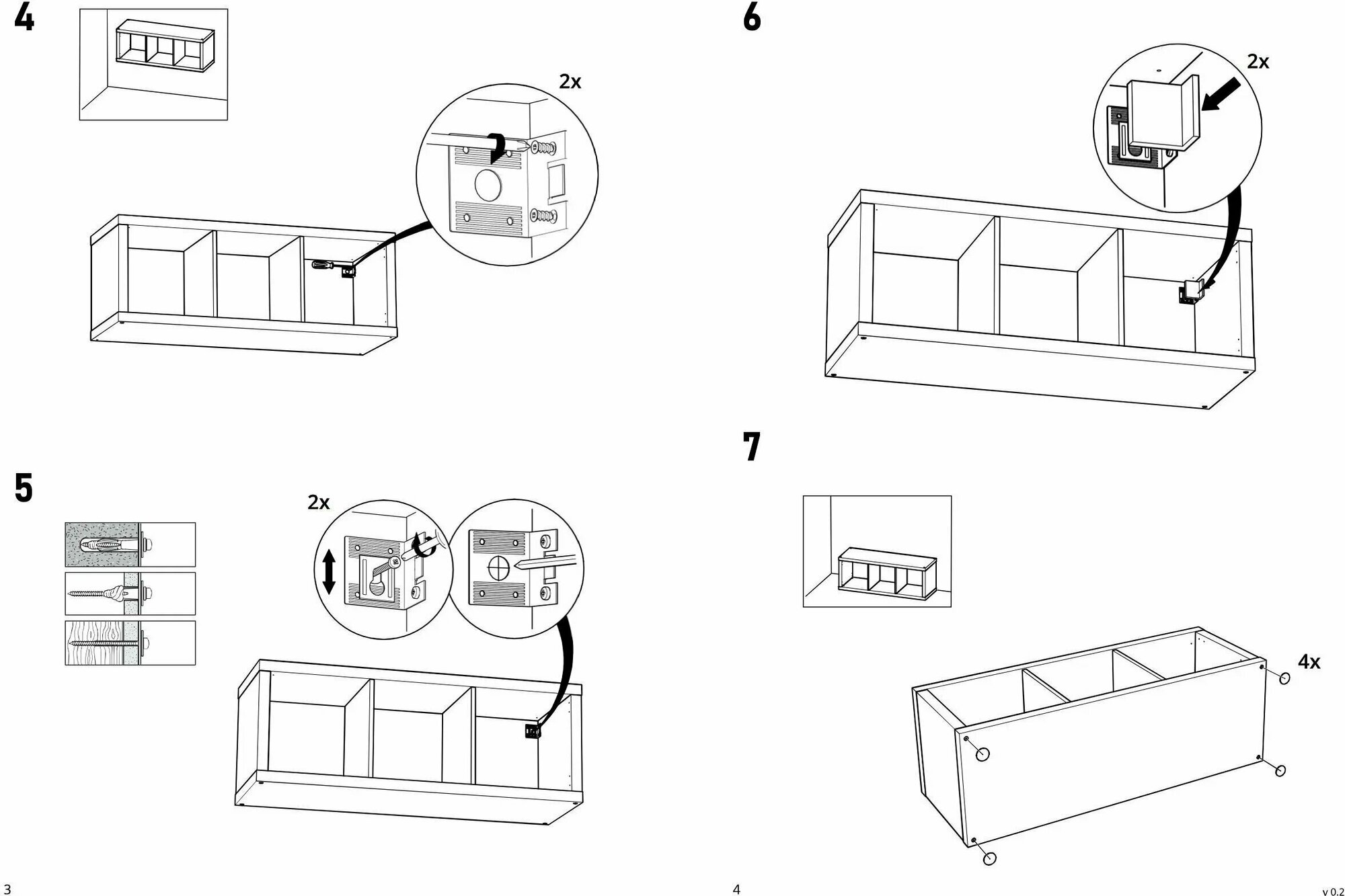 4

2x

5

2x

3

6

2x

7

4x

4

v 0.2