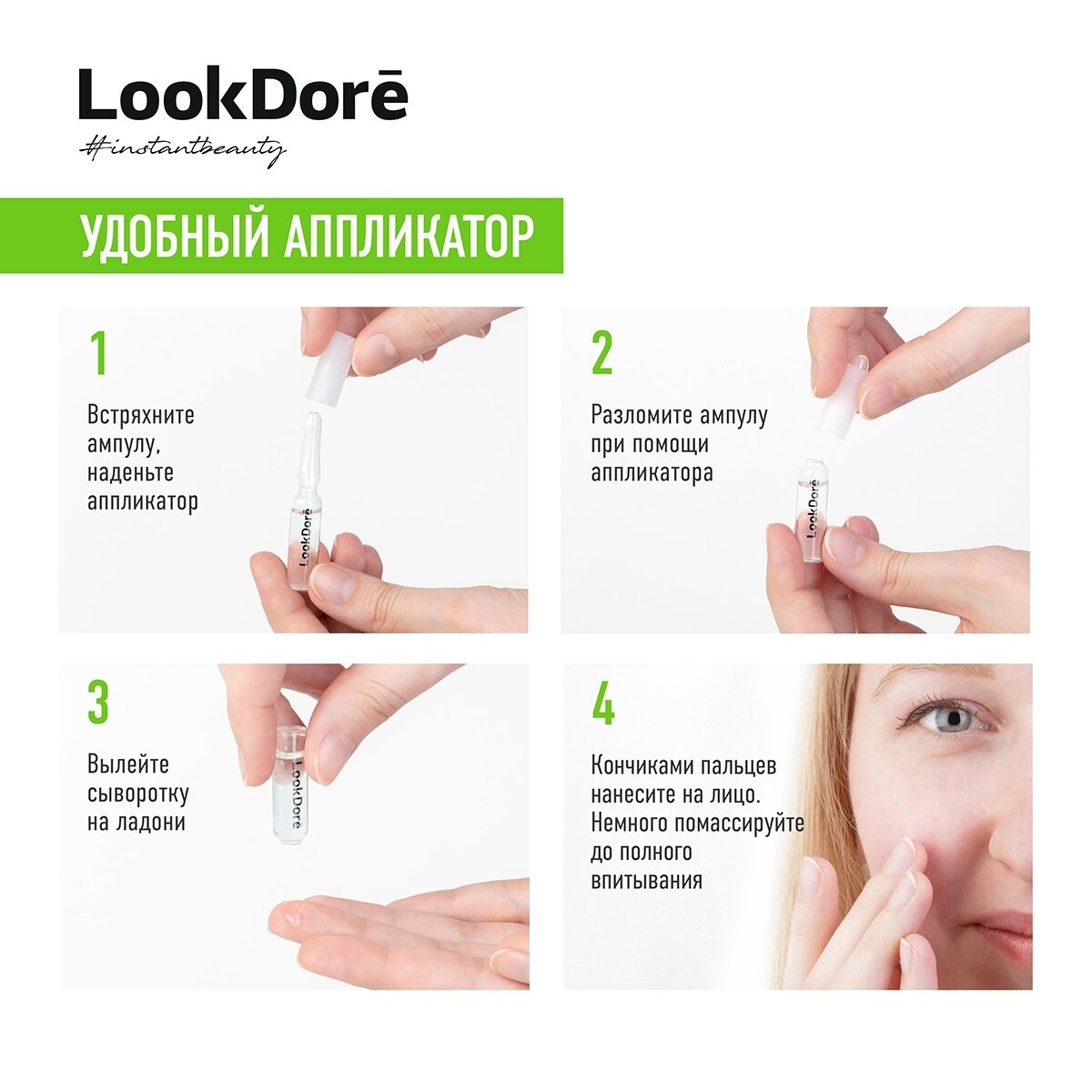 LookDorē
#instantbeauty

УДОБНЫЙ АППЛИКАТОР

1
Встряхните ампулу, наденьте аппликатор

LookDorē

2
Разломите ампулу при помощи аппликатора

LookDorē

3
Вылейте сыворотку на ладони

LookDorē

4
Кончиками пальцев нанесите на лицо. Немного помассируйте до полного впитывания