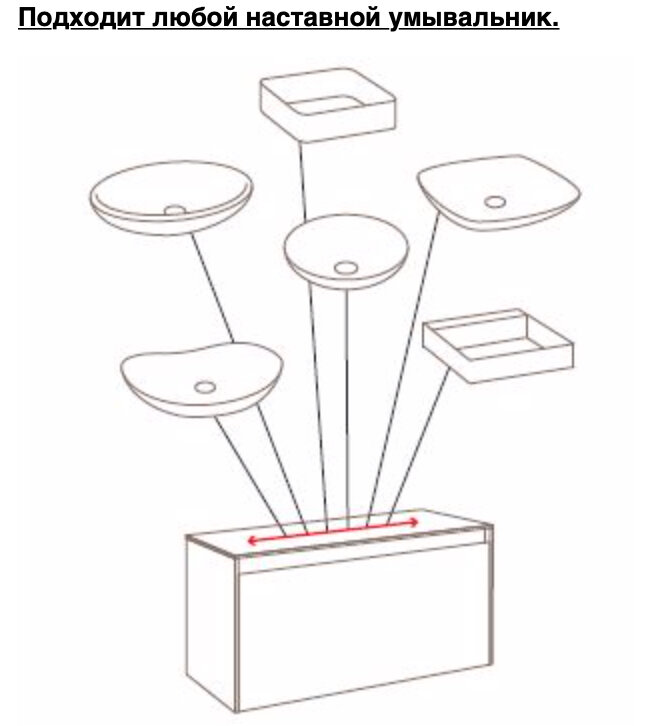 Подходит любой наставной умывальник.