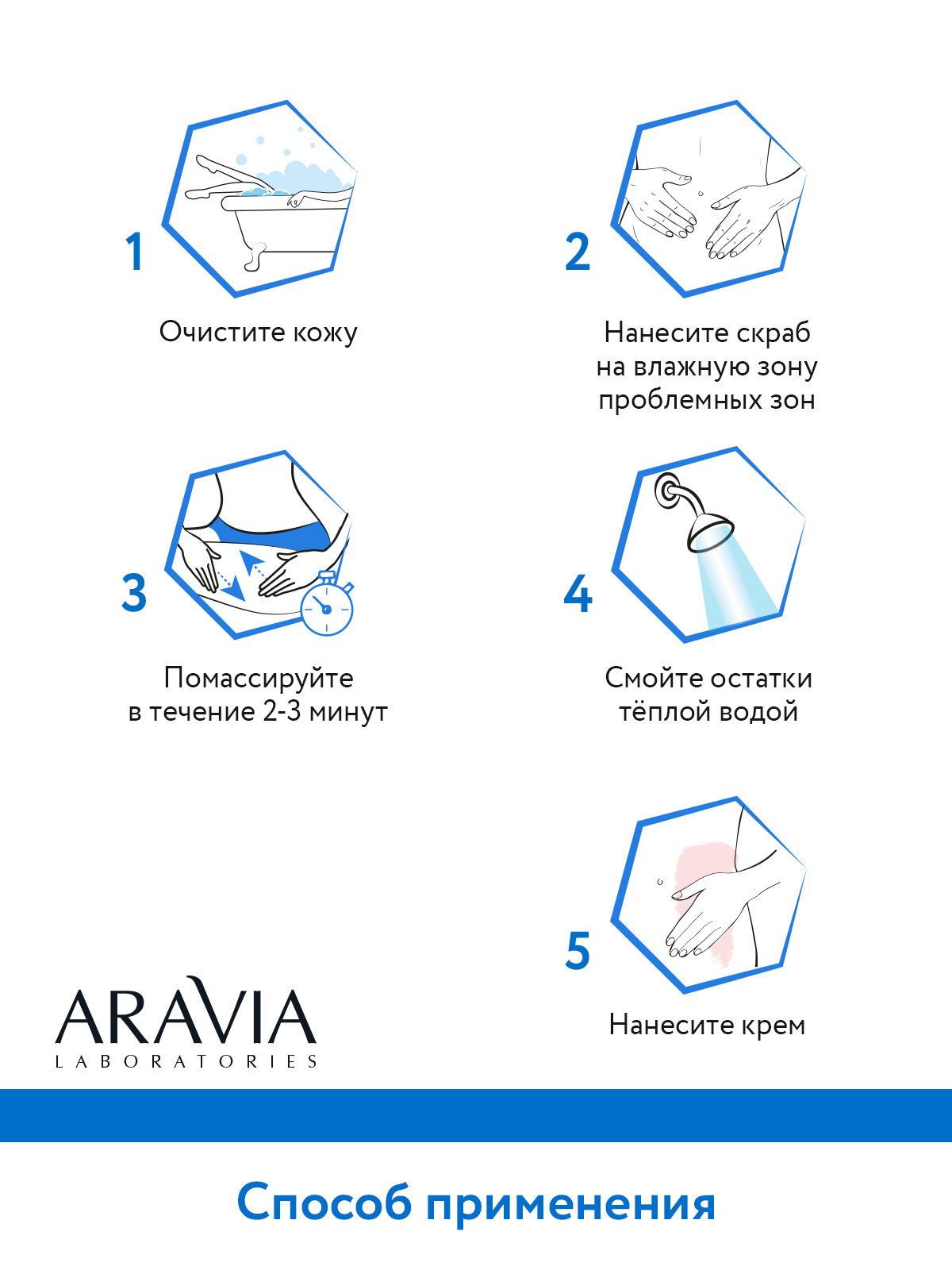 1

Очистите кожу

2

Нанесите скраб на влажную зону проблемных зон

3

Помассируйте в течение 2-3 минут

4

Смойте остатки тёплой водой

5

Нанесите крем

ARAVIA
LABORATORIES

Способ применения