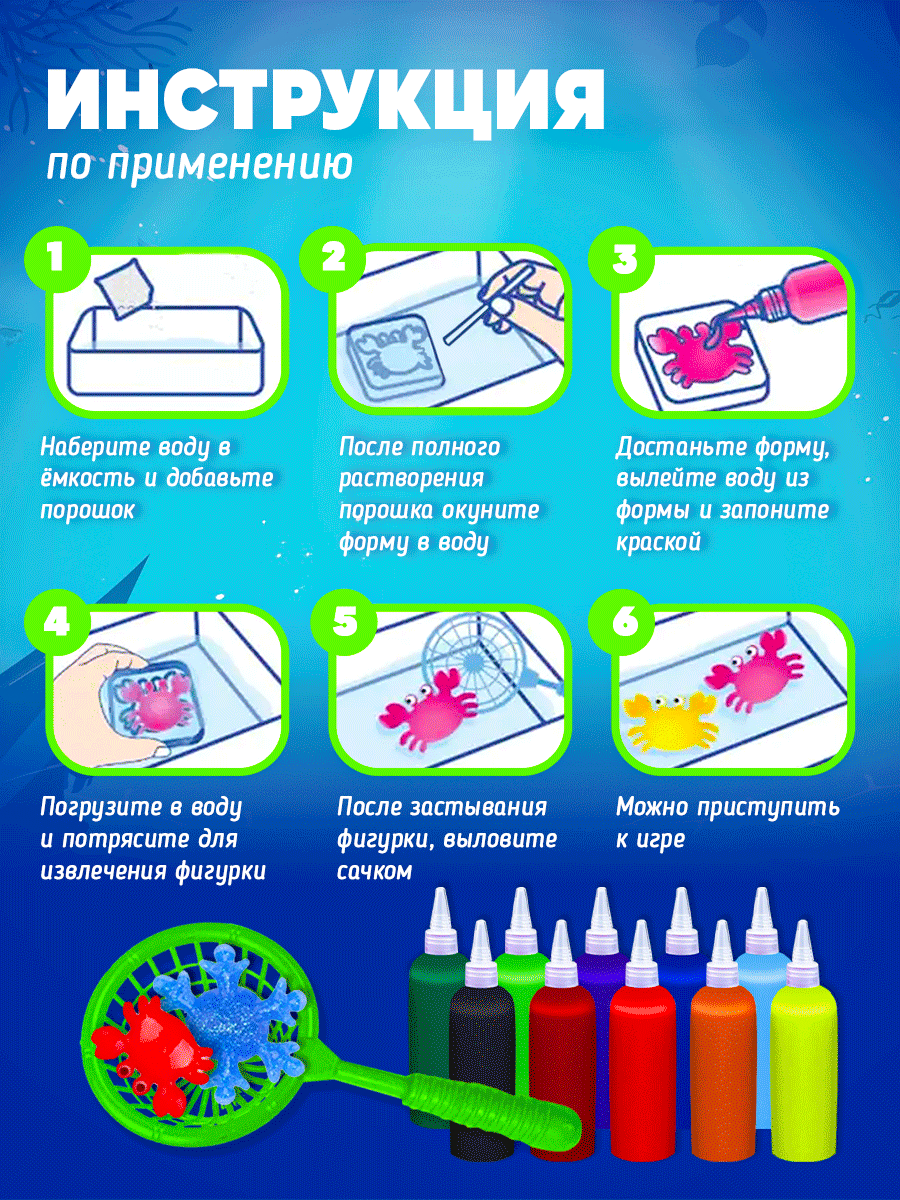 ИНСТРУКЦИЯ
по применению

1

Наберите воду в ёмкость и добавьте порошок

2

После полного растворения порошка окуните форму в воду

3

Достаньте форму, вылейте воду из формы и запоните краской

4

Погрузите в воду и потрясите для извлечения фигурки

5

После застывания фигурки, выловите сачком

6

Можно приступить к игре