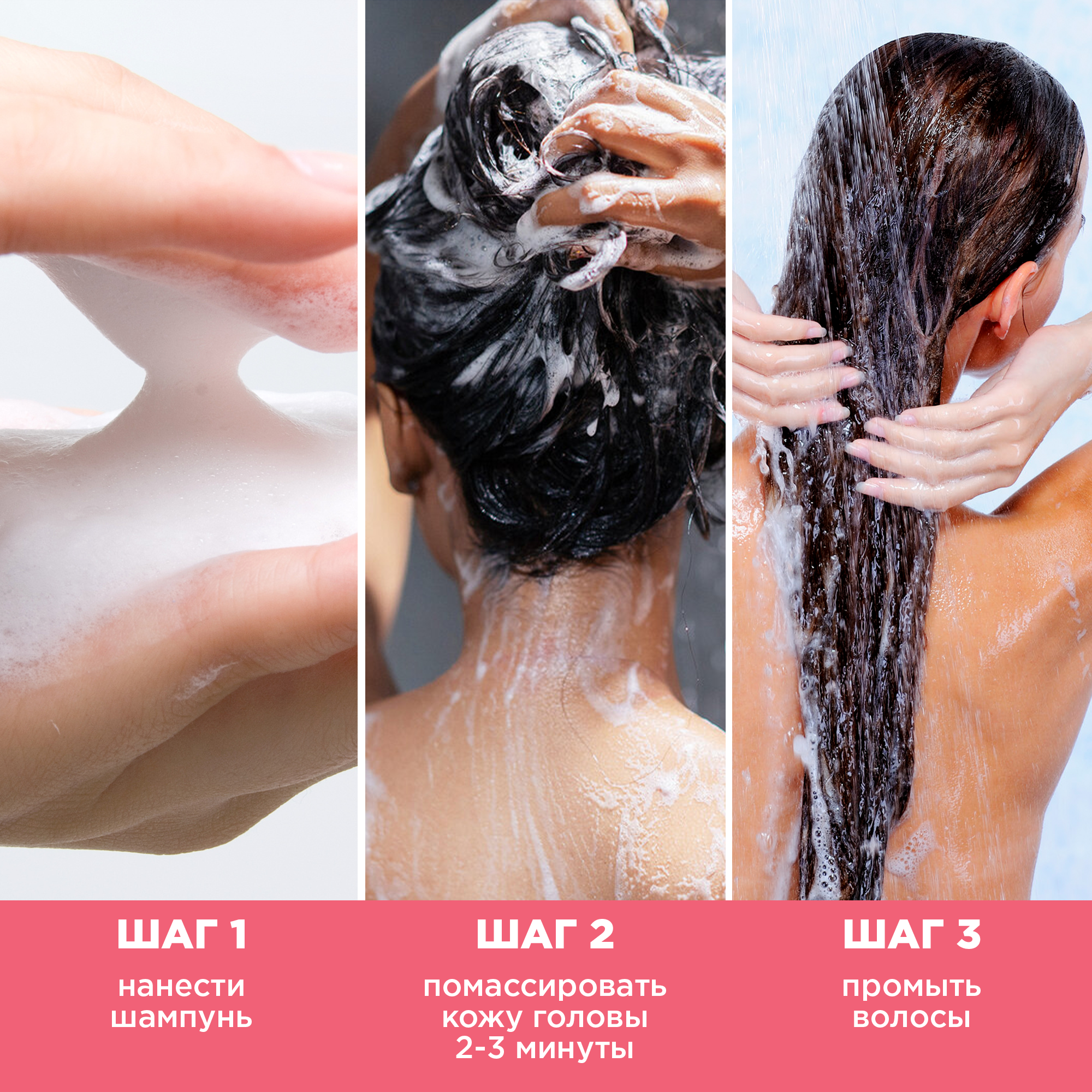 ШАГ 1

нанести шампунь

ШАГ 2

помассировать кожу головы 2-3 минуты

ШАГ 3

промыть волосы