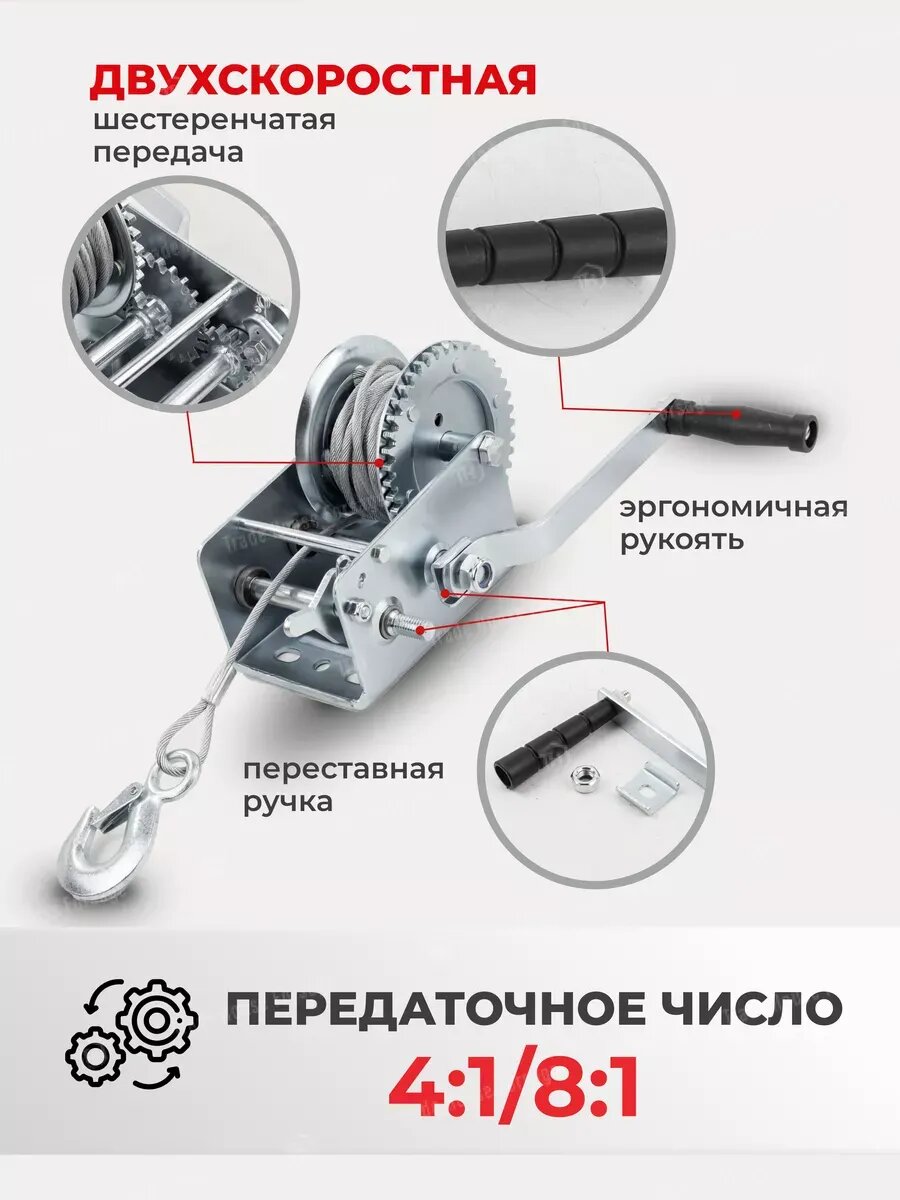 ДВУХСКОРОСТНАЯ
шестеренчатая передача

эргономичная рукоять

переставная ручка

ПЕРЕДАТОЧНОЕ ЧИСЛО
4:1/8:1