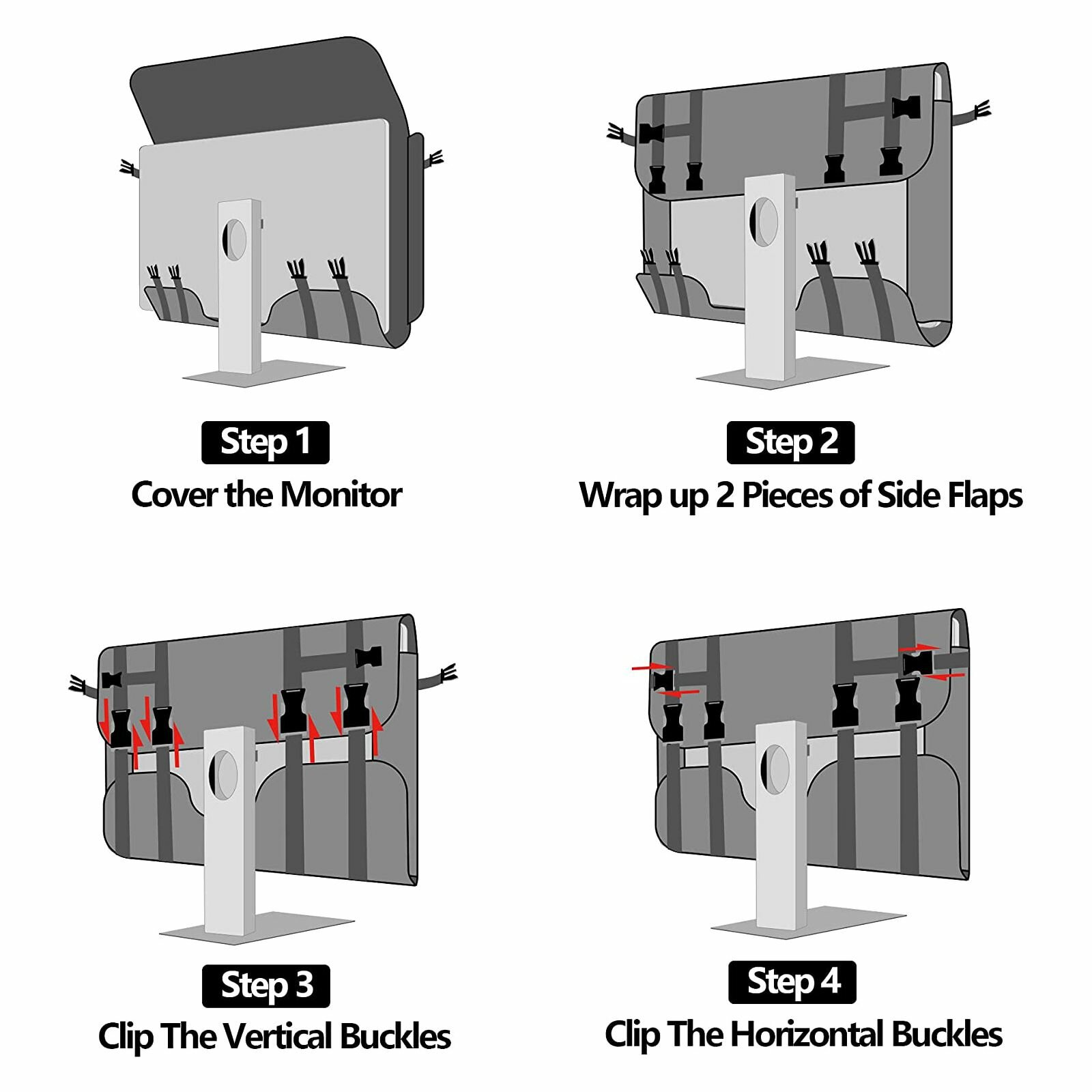 Step 1
Cover the Monitor

Step 2
Wrap up 2 Pieces of Side Flaps

Step 3
Clip The Vertical Buckles

Step 4
Clip The Horizontal Buckles