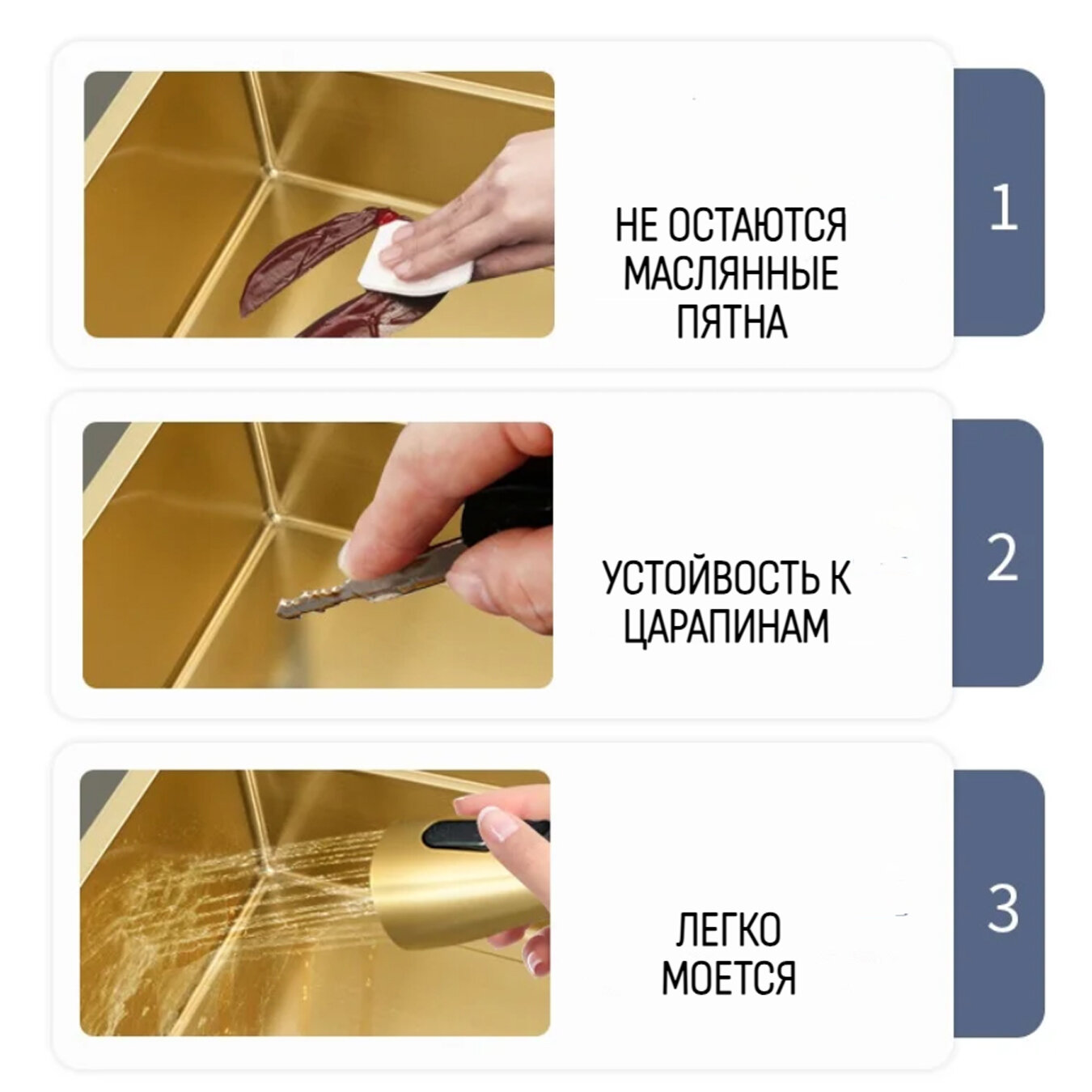 НЕ ОСТАЮТСЯ МАСЛЯННЫЕ ПЯТНА

1

УСТОЙВОСТЬ К ЦАРАПИНАМ

2

ЛЕГКО МОЕТСЯ

3