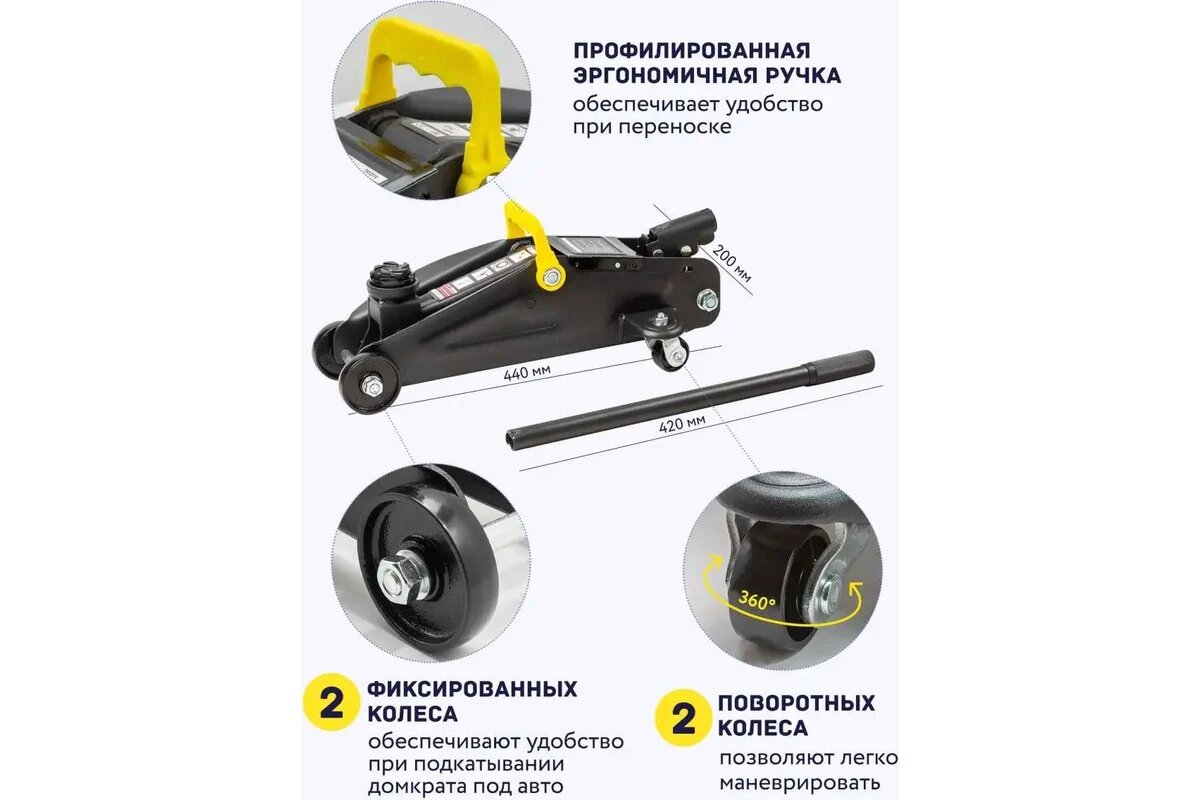 ПРОФИЛИРОВАННАЯ ЭРГОНОМИЧНАЯ РУЧКА
обеспечивает удобство при переноске

200 мм

440 мм

420 мм

360°

2 ФИКСИРОВАННЫХ КОЛЕСА
обеспечивают удобство при подкатывании домкрата под авто

2 ПОВОРОТНЫХ КОЛЕСА
позволяют легко маневрировать