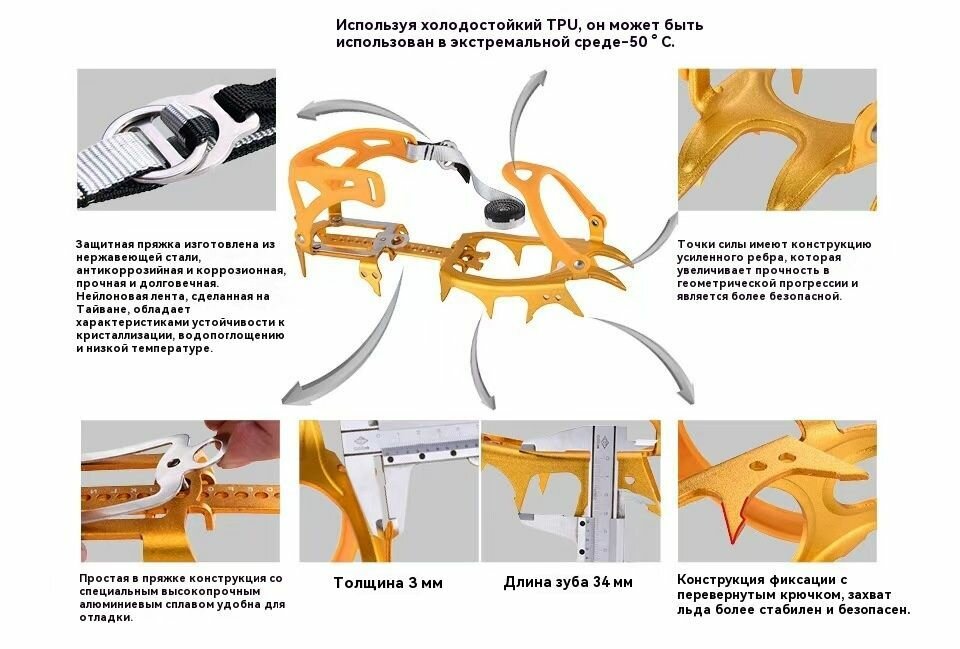 Используя холодостойкий TPU, он может быть использован в экстремальной среде-50 ° C.

Защитная пряжка изготовлена из нержавеющей стали, антикоррозийная и коррозионная, прочная и долговечная. Нейлоновая лента, сделанная на Тайване, обладает характеристиками устойчивости к кристаллизации, водопоглощению и низкой температуре.

Точки силы имеют конструкцию усиленного ребра, которая увеличивает прочность в геометрической прогрессии и является более безопасной.

Простая в пряжке конструкция со специальным высокопрочным алюминиевым сплавом удобна для отладки.

Толщина 3 мм

Длина зуба 34 мм

Конструкция фиксации с перевернутым крючком, захват льда более стабилен и безопасен.