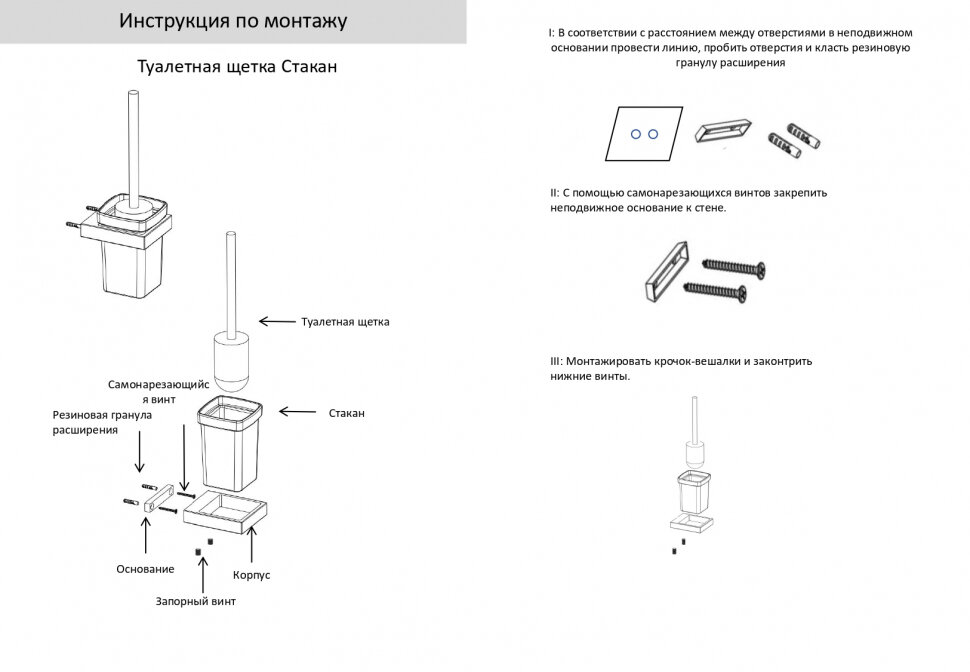 Инструкция по монтажу

Туалетная щетка Стакан

Туалетная щетка

Самонарезающийся винт

Резиновая гранула расширения

Стакан

Основание

Корпус

Запорный винт

I: В соответствии с расстоянием между отверстиями в неподвижном основании провести линию, пробить отверстия и класть резиновую гранулу расширения

II: С помощью самонарезающихся винтов закрепить неподвижное основание к стене.

III: Монтажировать крочок-вешалки и законтрить нижние винты.