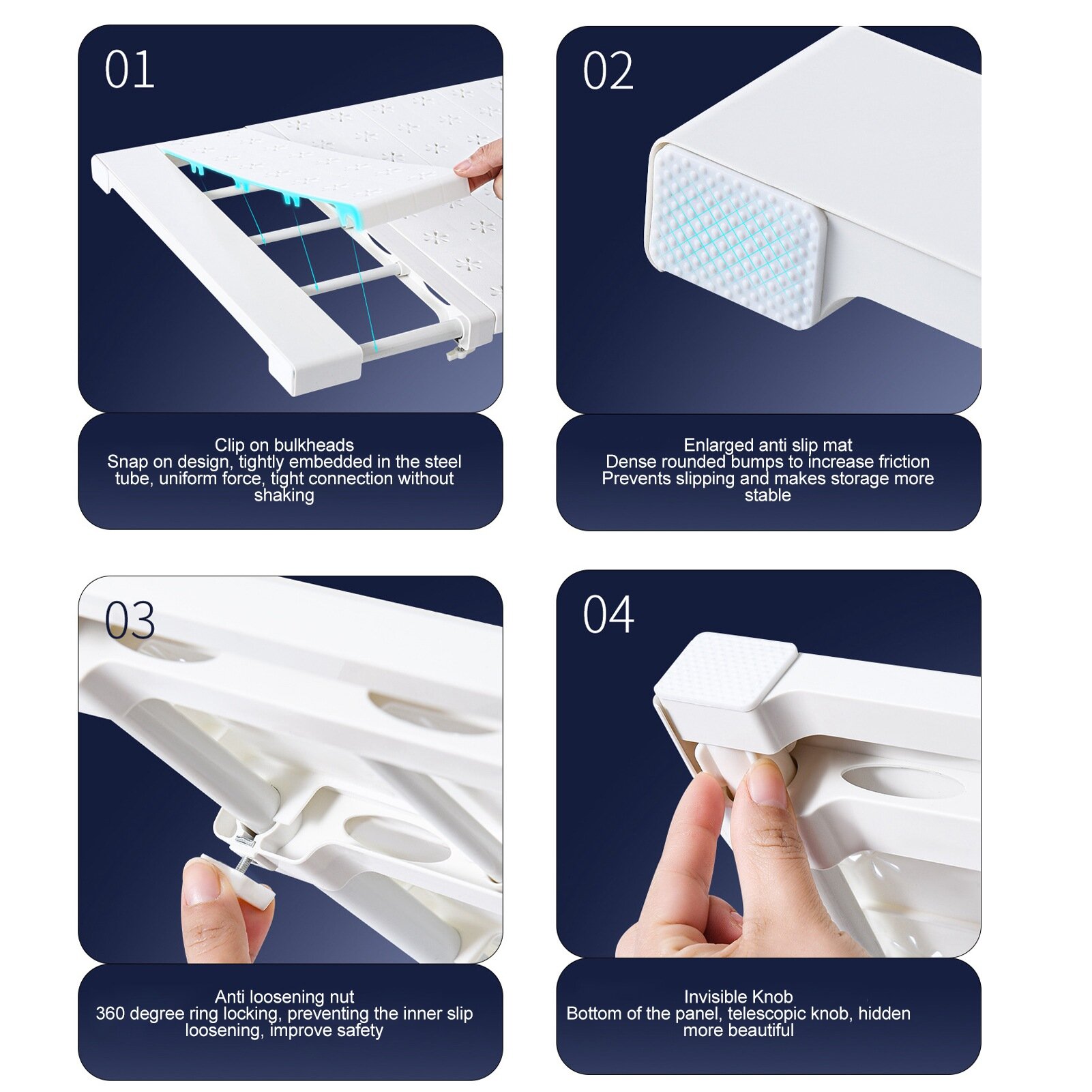 01

Clip on bulkheads
Snap on design, tightly embedded in the steel tube, uniform force, tight connection without shaking

02

Enlarged anti slip mat
Dense rounded bumps to increase friction
Prevents slipping and makes storage more stable

03

Anti loosening nut
360 degree ring locking, preventing the inner slip loosening, improve safety

04

Invisible Knob
Bottom of the panel, telescopic knob, hidden more beautiful