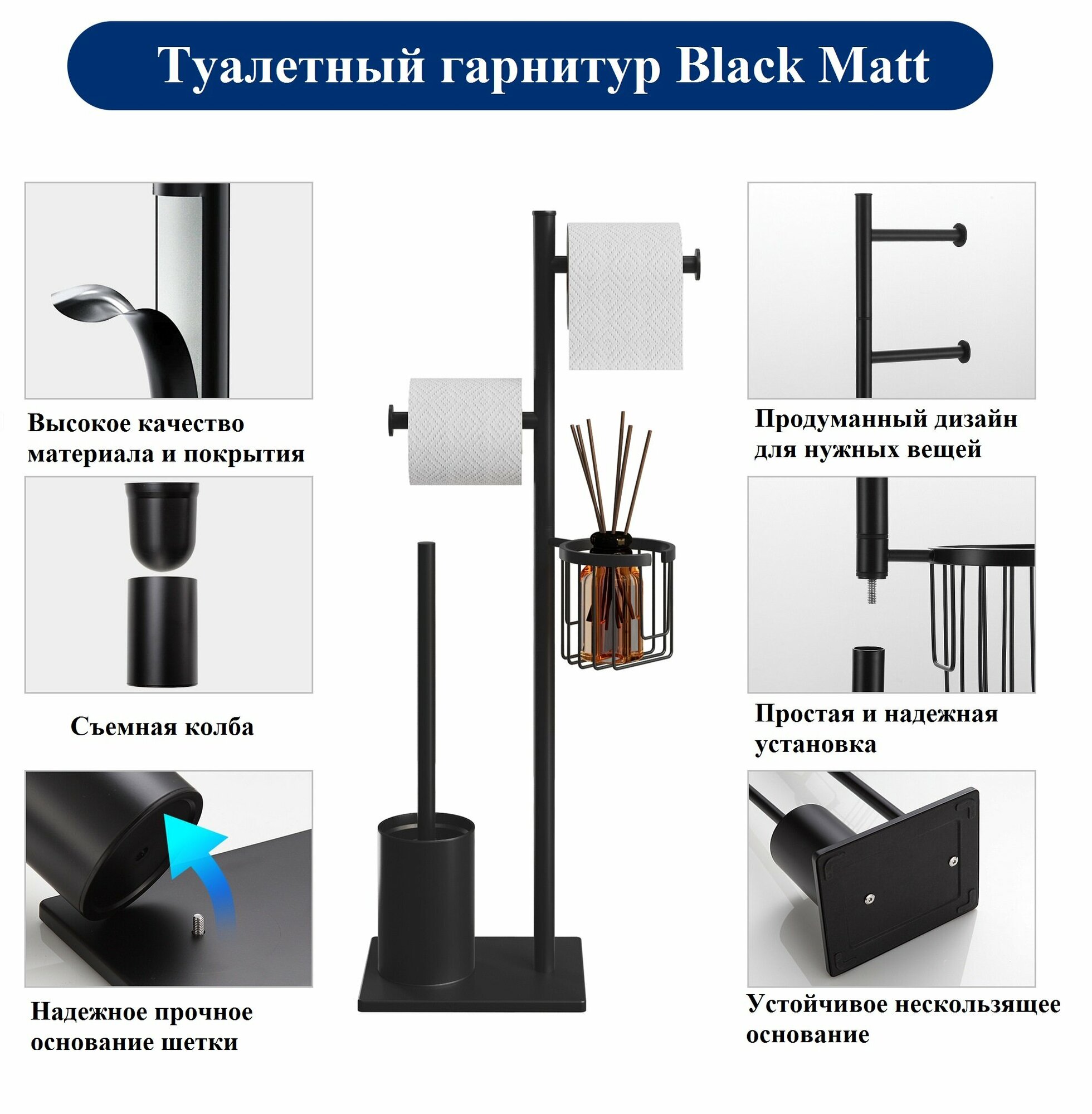 Туалетный гарнитур Black Matt

Высокое качество материала и покрытия

Съемная колба

Надежное прочное основание шетки

Продуманный дизайн для нужных вещей

Простая и надежная установка

Устойчивое нескользящее основание