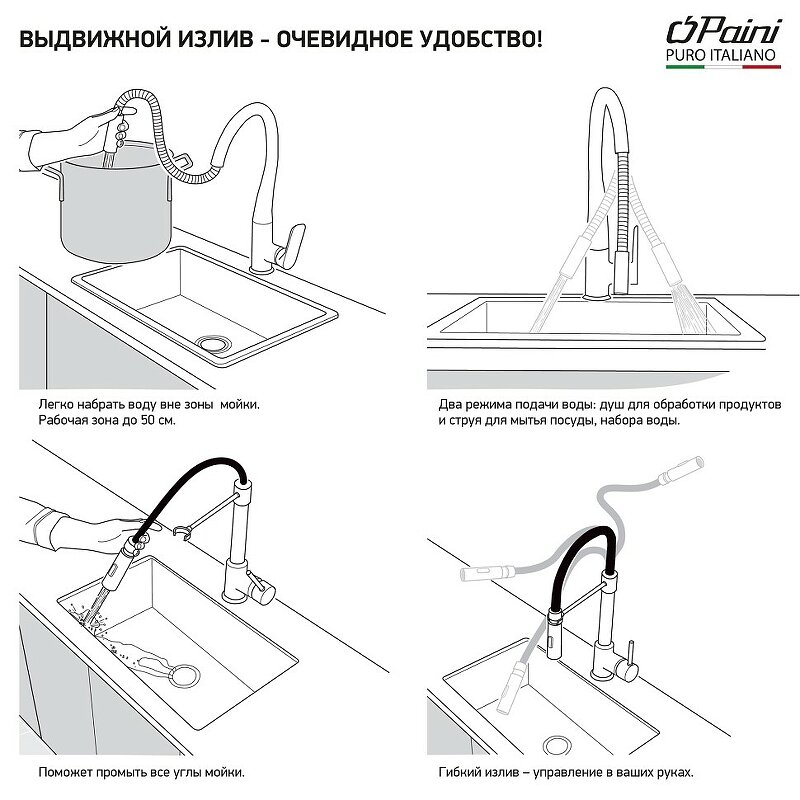 ВЫДВИЖНОЙ ИЗЛИВ – ОЧЕВИДНОЕ УДОБСТВО!

Paini
PURO ITALIANO

Легко набрать воду вне зоны мойки.
Рабочая зона до 50 см.

Два режима подачи воды: душ для обработки продуктов и струя для мытья посуды, набора воды.

Поможет промыть все углы мойки.

Гибкий излив – управление в ваших руках.