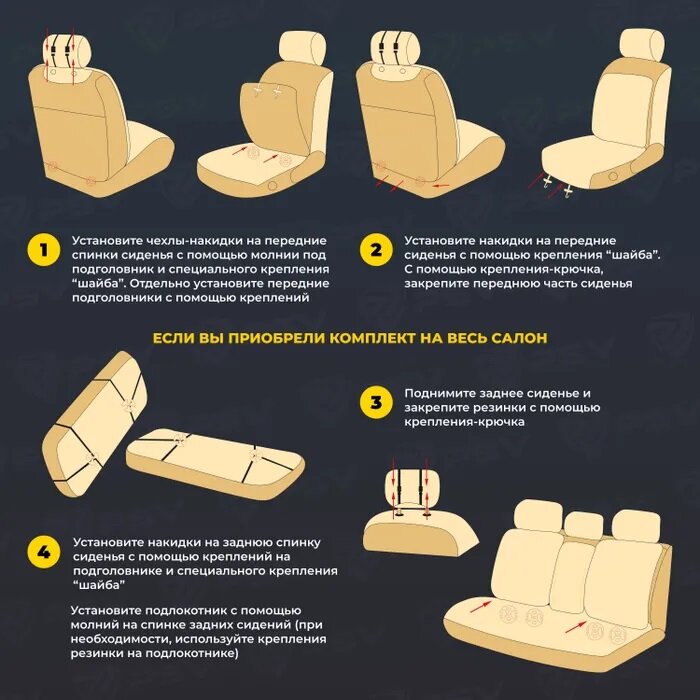 1

Установите чехлы-накидки на передние спинки сиденья с помощью молнии под подголовник и специального крепления “шайба”. Отдельно установите передние подголовники с помощью креплений

2

Установите накидки на передние сиденья с помощью крепления “шайба”. С помощью крепления-крючка, закрепите переднюю часть сиденья

ЕСЛИ ВЫ ПРИОБРЕЛИ КОМПЛЕКТ НА ВЕСЬ САЛОН

3

Поднимите заднее сиденье и закрепите резинки с помощью крепления-крючка

4

Установите накидки на заднюю спинку сиденья с помощью креплений на подголовнике и специального крепления “шайба”

Установите подлокотник с помощью молний на спинке задних сидений (при необходимости, используйте крепления резинки на подлокотнике)