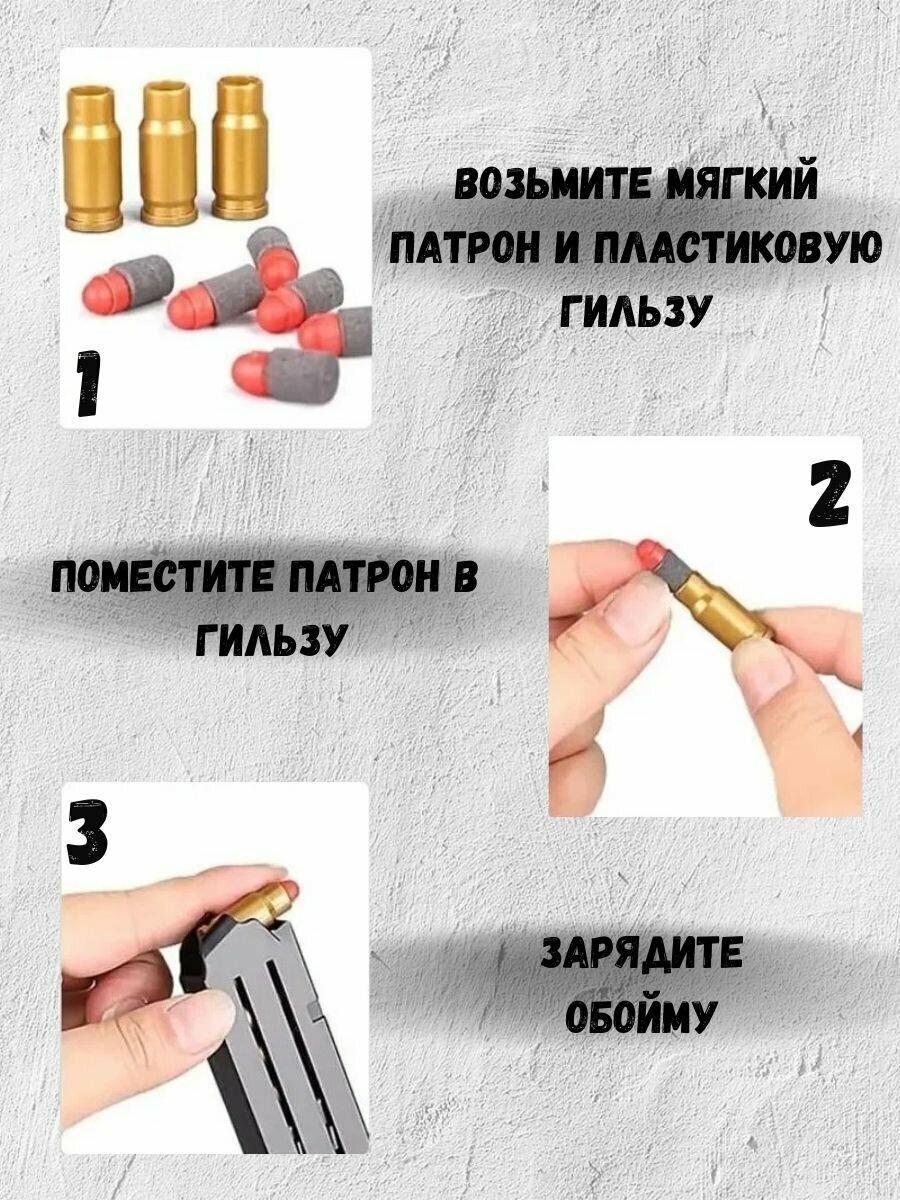 1

ВОЗЬМИТЕ МЯГКИЙ ПАТРОН И ПЛАСТИКОВУЮ ГИЛЬЗУ

2

ПОМЕСТИТЕ ПАТРОН В ГИЛЬЗУ

3

ЗАРЯДИТЕ ОБОЙМУ